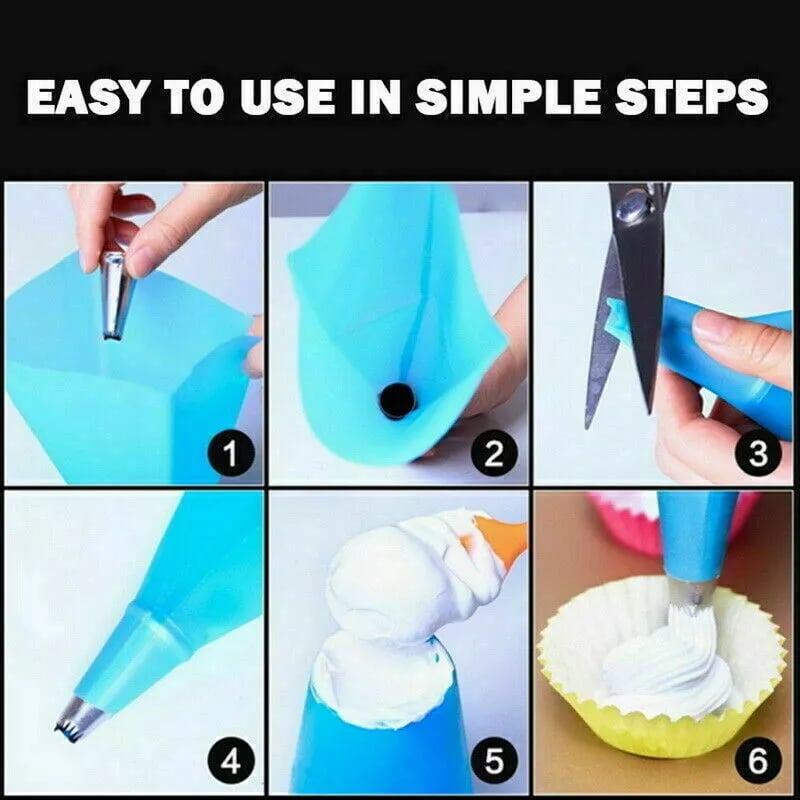 EASY TO USE IN SIMPLE STEPS

1

2

3

4

5

6