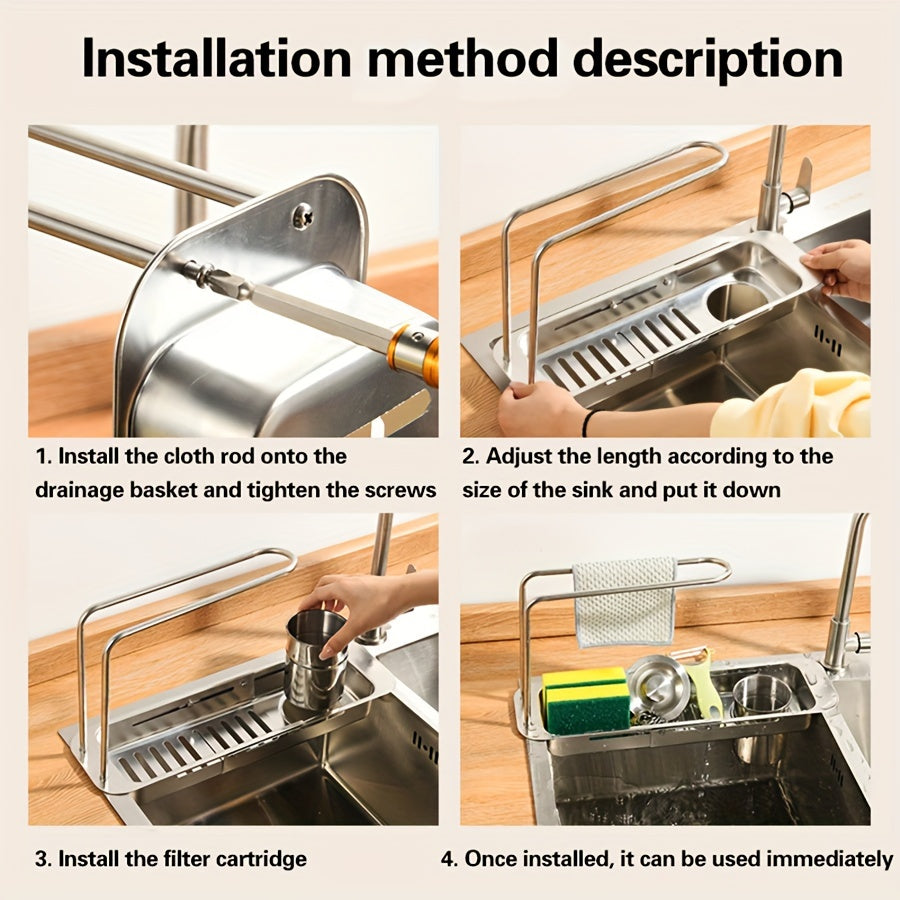 Installation method description

1. Install the cloth rod onto the drainage basket and tighten the screws

2. Adjust the length according to the size of the sink and put it down

3. Install the filter cartridge

4. Once installed, it can be used immediately