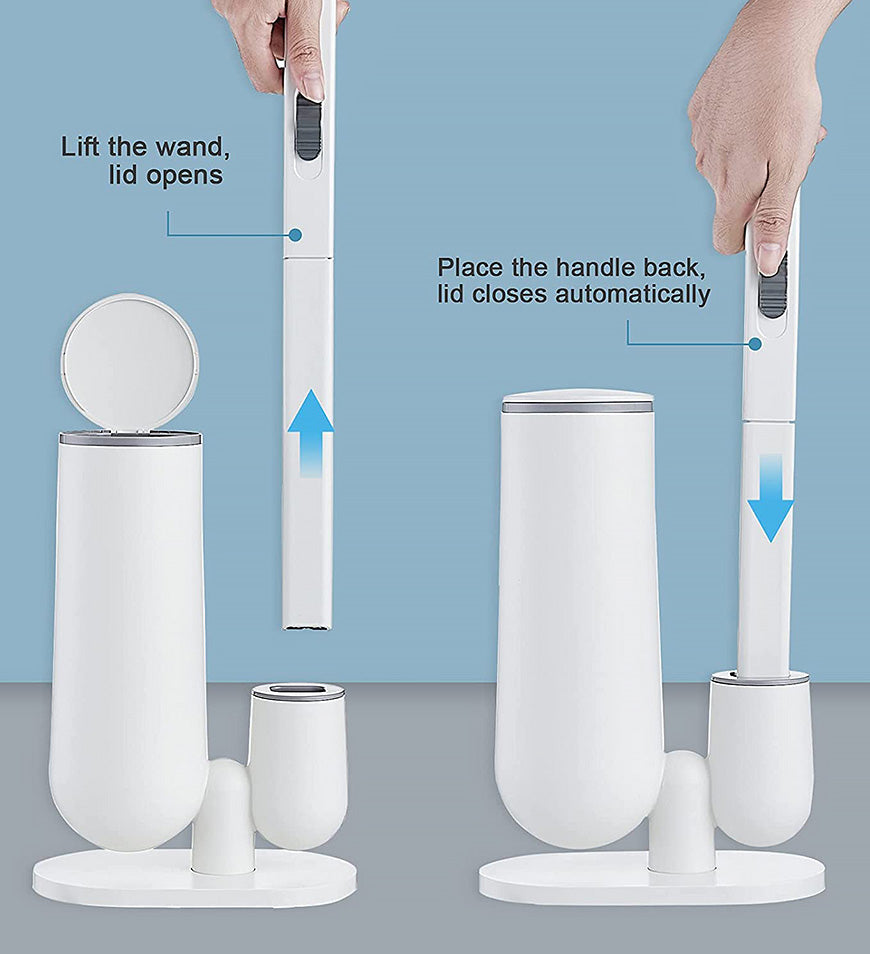 Lift the wand,
lid opens

Place the handle back,
lid closes automatically