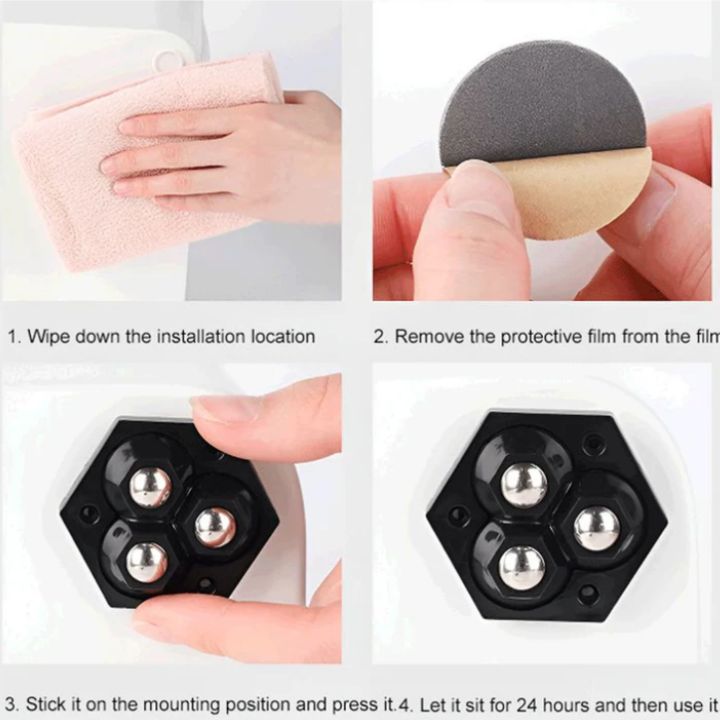 1. Wipe down the installation location

2. Remove the protective film from the film

3. Stick it on the mounting position and press it.

4. Let it sit for 24 hours and then use it