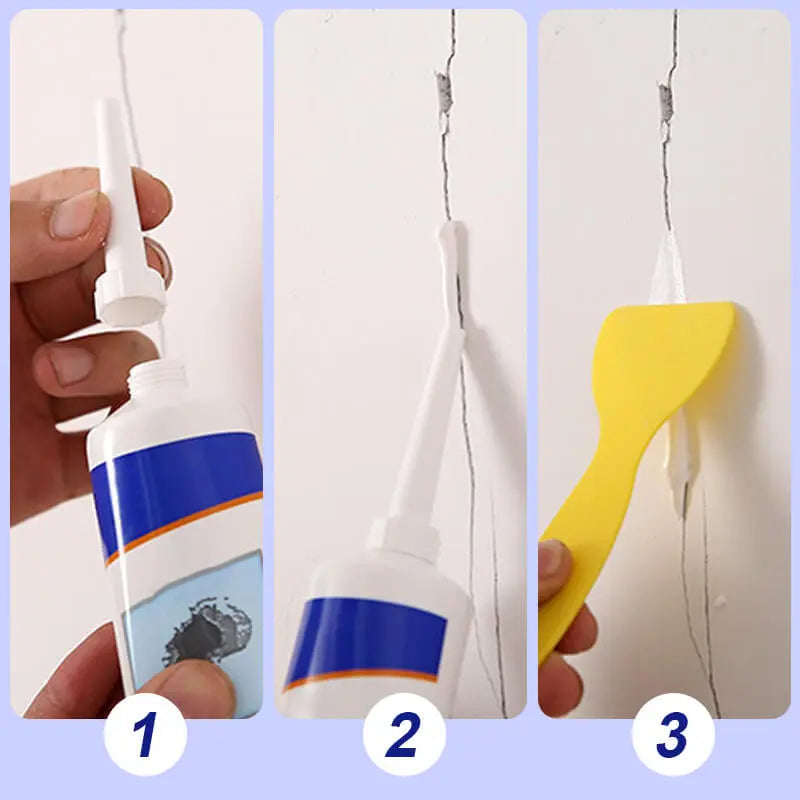 1

2

3