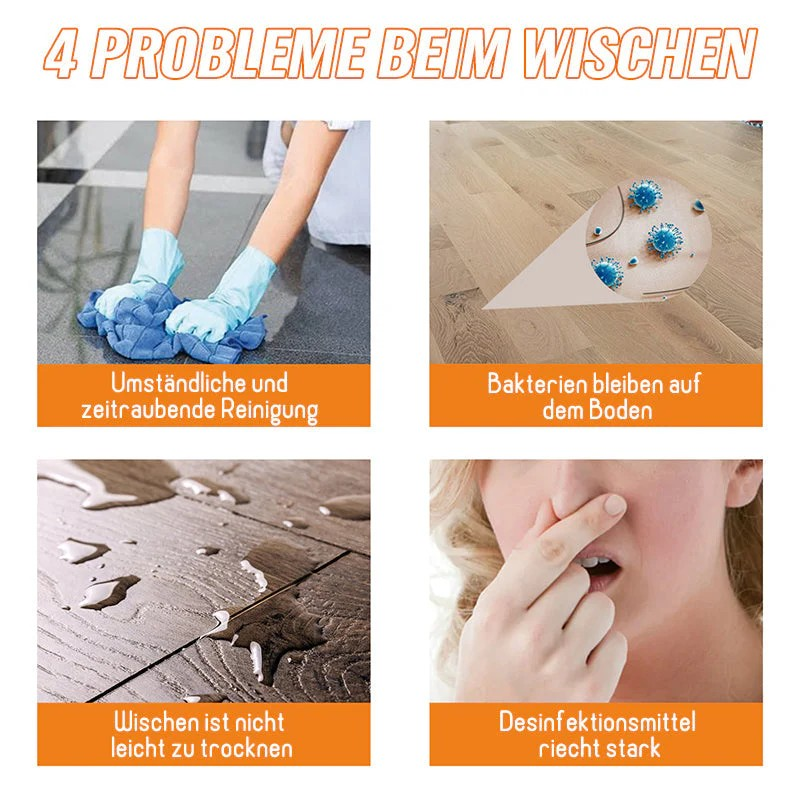 4 PROBLEME BEIM WISCHEN

Umständliche und zeitraubende Reinigung

Bakterien bleiben auf dem Boden

Wischen ist nicht leicht zu trocknen

Desinfektionsmittel riecht stark