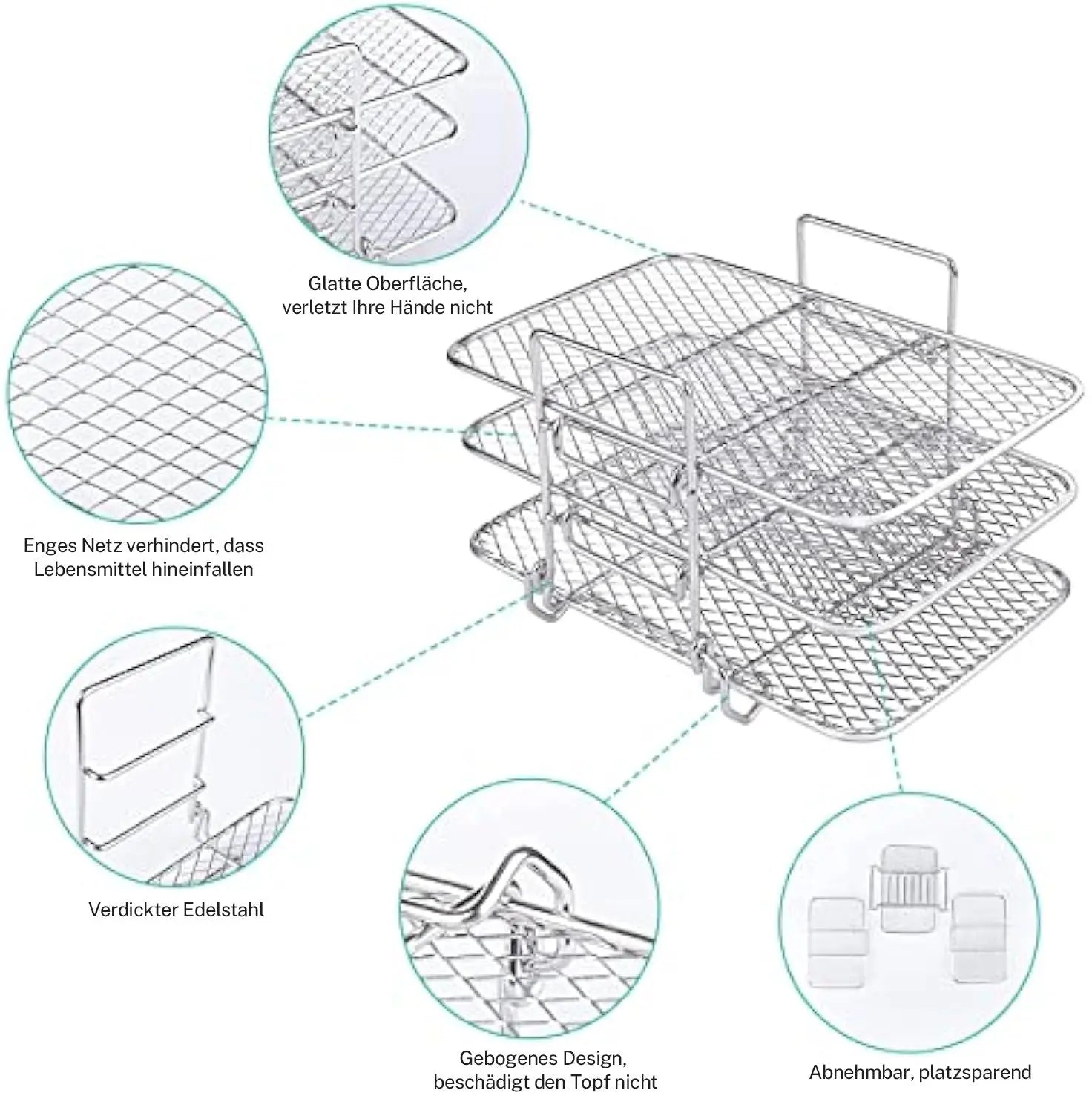 Glatte Oberfläche, verletzt Ihre Hände nicht

Enges Netz verhindert, dass Lebensmittel hineinfallen

Verdickter Edelstahl

Gebogenes Design, beschädigt den Topf nicht

Abnehmbar, platzsparend