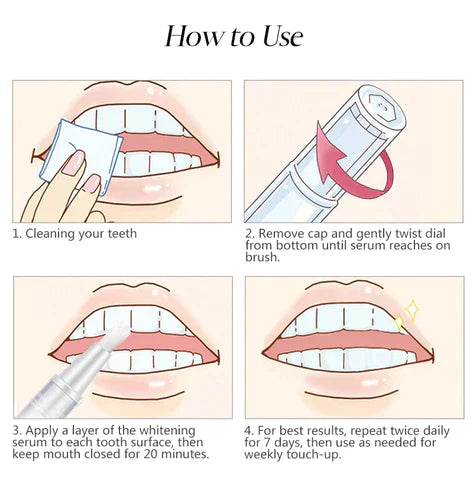 How to Use

1. Cleaning your teeth

2. Remove cap and gently twist dial from bottom until serum reaches on brush.

3. Apply a layer of the whitening serum to each tooth surface, then keep mouth closed for 20 minutes.

4. For best results, repeat twice daily for 7 days, then use as needed for weekly touch-up.