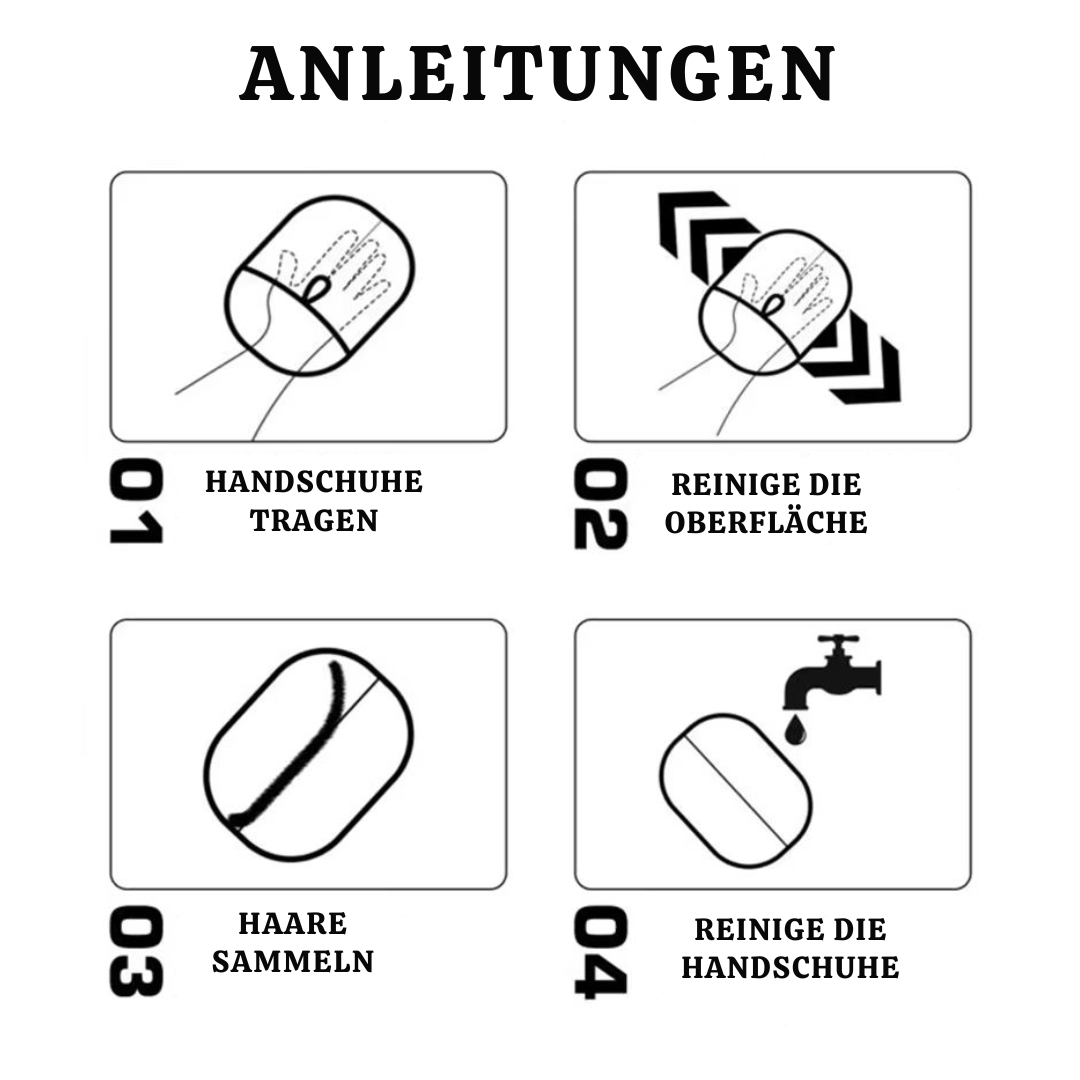 ANLEITUNGEN

01 HANDSCHUHE TRAGEN

02 REINIGE DIE OBERFLÄCHE

03 HAARE SAMMELN

04 REINIGE DIE HANDSCHUHE