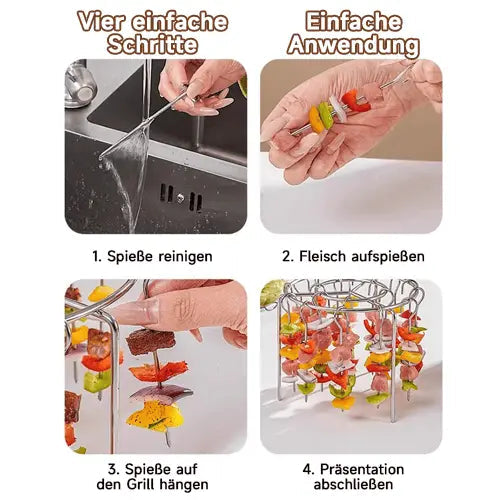 Vier einfache Schritte

Einfache Anwendung

1. Spieße reinigen

2. Fleisch aufspießen

3. Spieße auf den Grill hängen

4. Präsentation abschließen