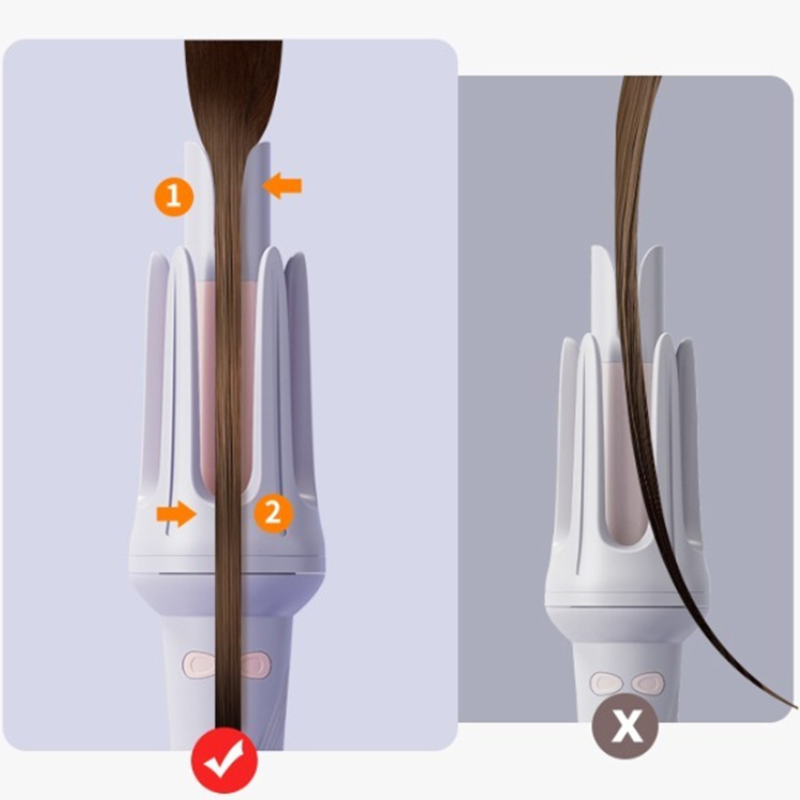 1
2
X