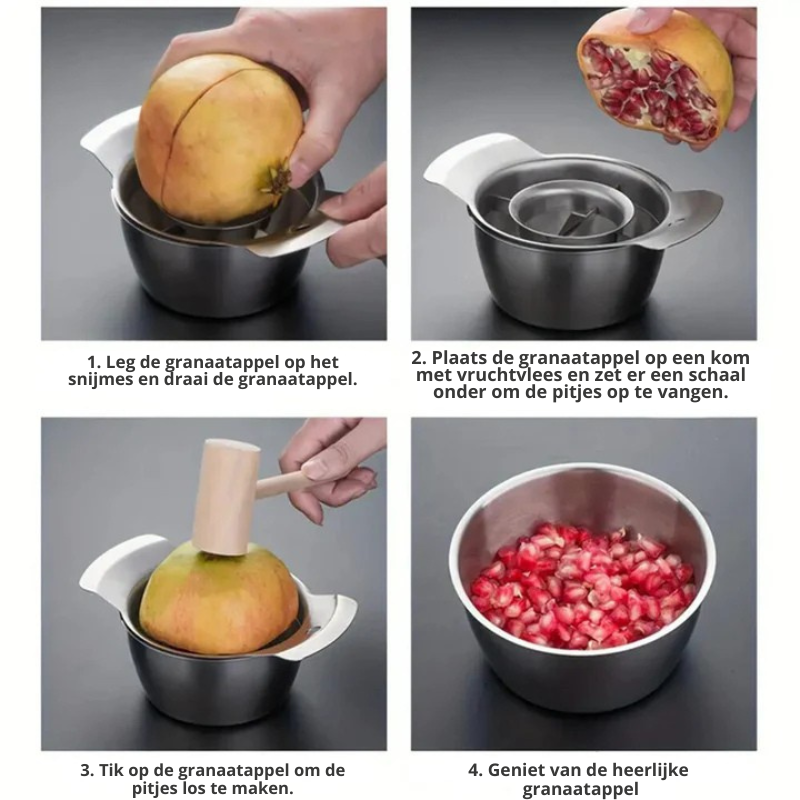 1. Leg de granaatappel op het snijmes en draai de granaatappel.

2. Plaats de granaatappel op een kom met vruchtvlees en zet er een schaal onder om de pitjes op te vangen.

3. Tik op de granaatappel om de pitjes los te maken.

4. Geniet van de heerlijke granaatappel