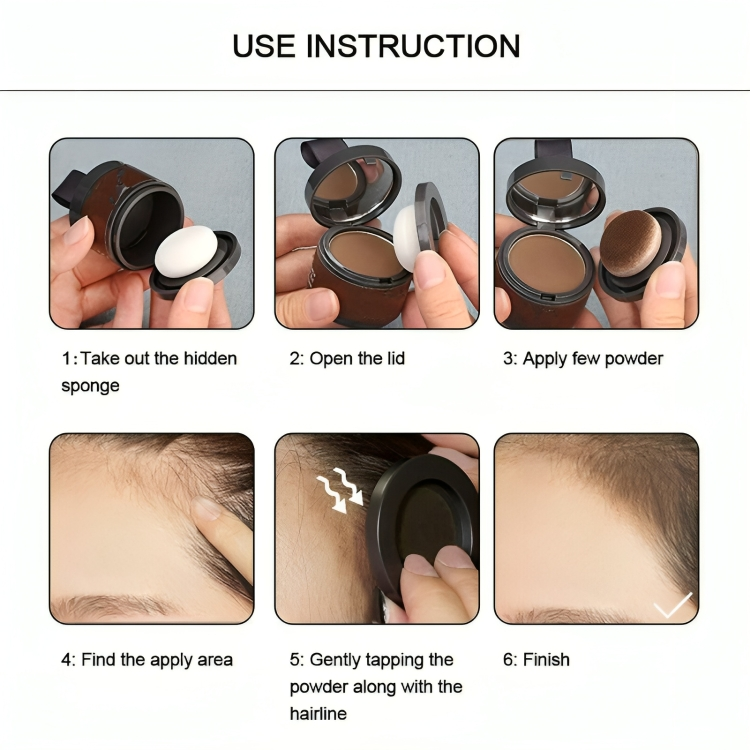 USE INSTRUCTION

1: Take out the hidden sponge

2: Open the lid

3: Apply few powder

4: Find the apply area

5: Gently tapping the powder along with the hairline

6: Finish