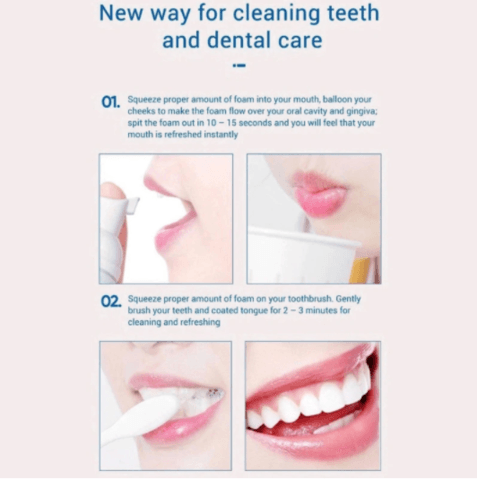 New way for cleaning teeth and dental care

01. Squeeze proper amount of foam into your mouth, balloon your cheeks to make the foam flow over your oral cavity and gingiva; spit the foam out in 10 – 15 seconds and you will feel that your mouth is refreshed instantly

02. Squeeze proper amount of foam on your toothbrush. Gently brush your teeth and coated tongue for 2 – 3 minutes for cleaning and refreshing