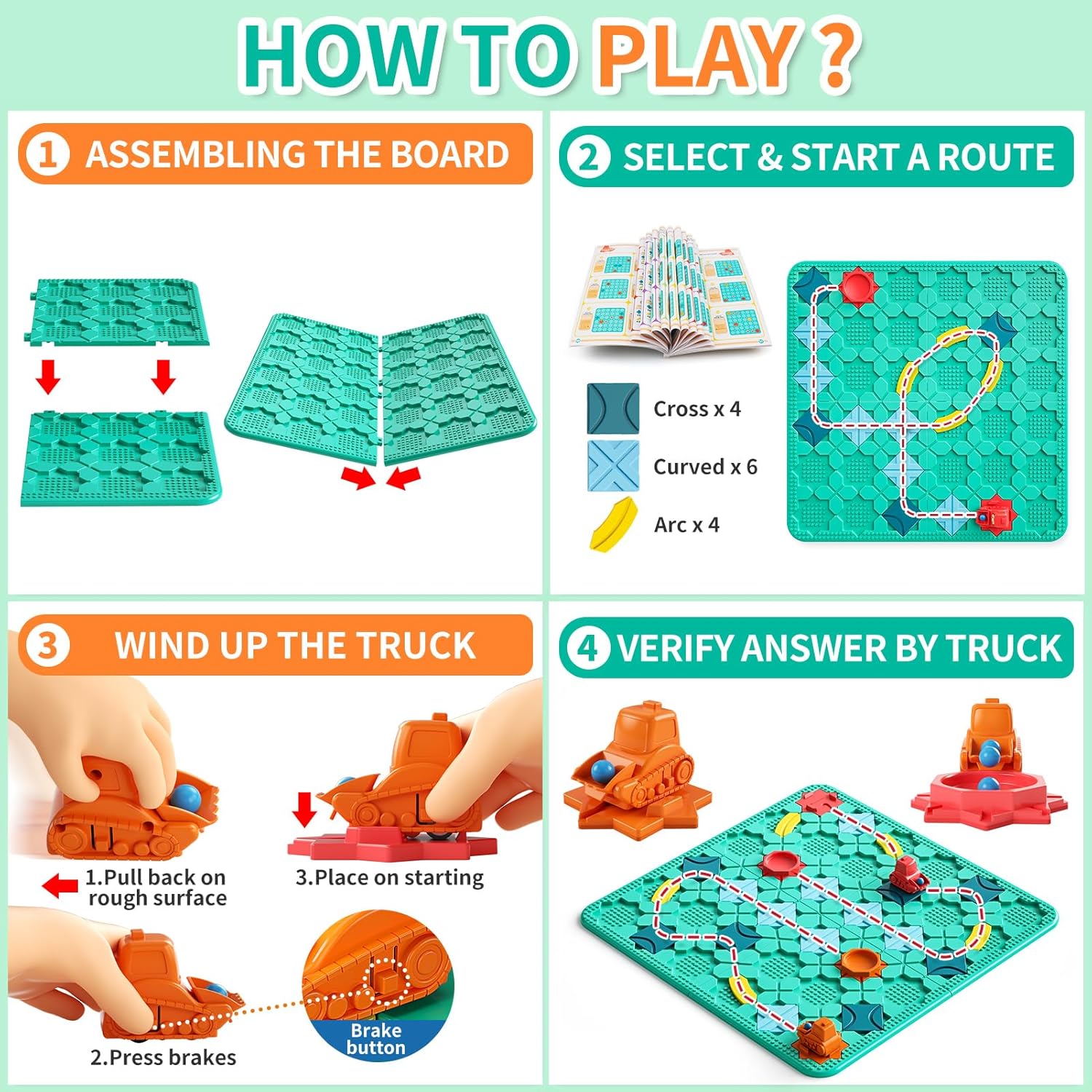 HOW TO PLAY ?

1 ASSEMBLING THE BOARD

2 SELECT & START A ROUTE

Cross x 4

Curved x 6

Arc x 4

3 WIND UP THE TRUCK

1.Pull back on rough surface

3.Place on starting

2.Press brakes

Brake button

4 VERIFY ANSWER BY TRUCK