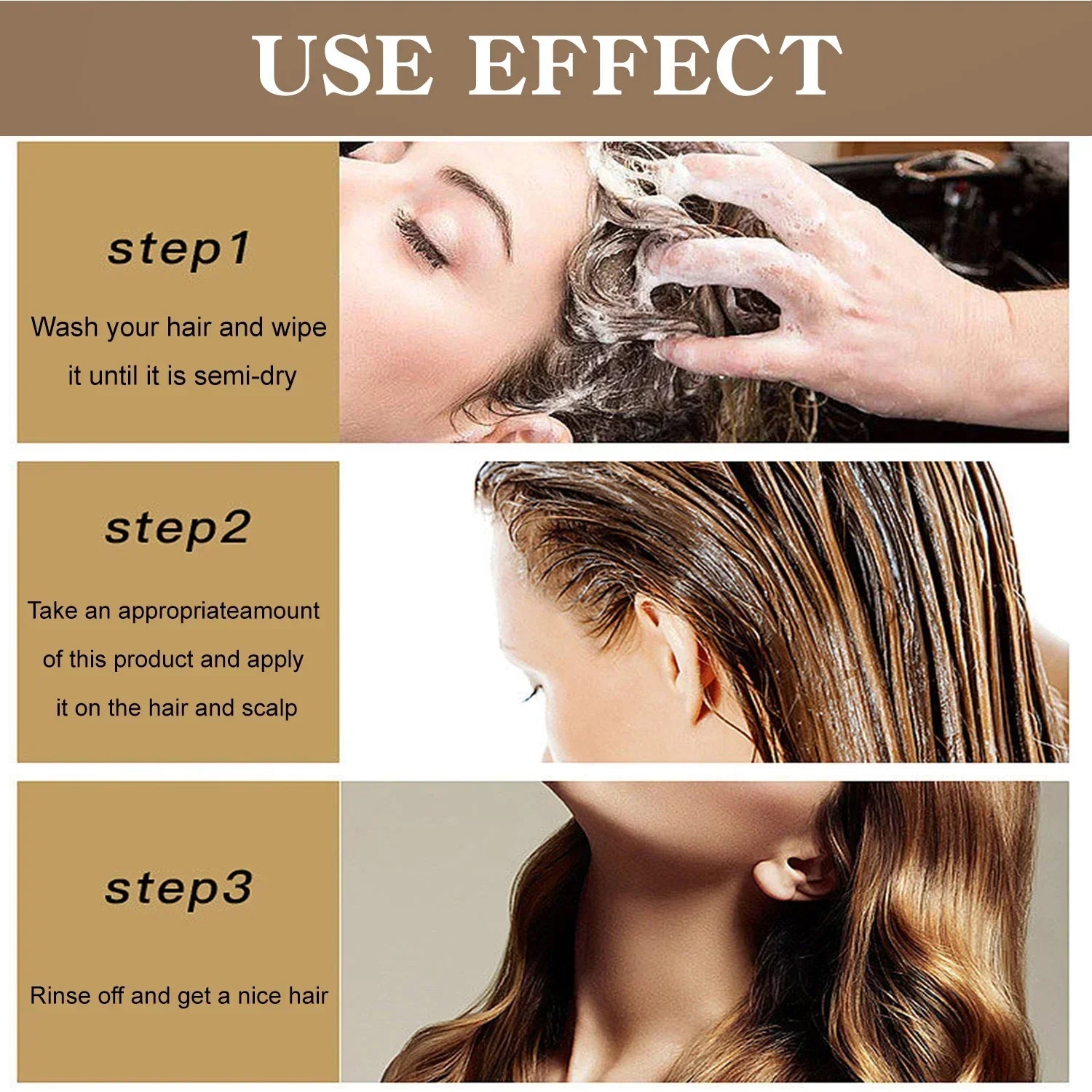 USE EFFECT

step1

Wash your hair and wipe it until it is semi-dry

step2

Take an appropriateamount of this product and apply it on the hair and scalp

step3

Rinse off and get a nice hair