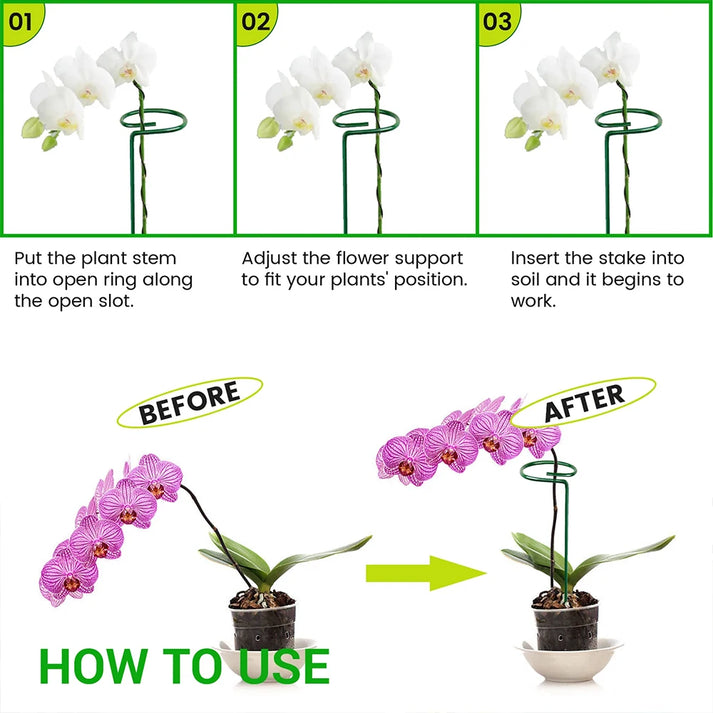 01

Put the plant stem into open ring along the open slot.

02

Adjust the flower support to fit your plants' position.

03

Insert the stake into soil and it begins to work.

BEFORE

AFTER

HOW TO USE