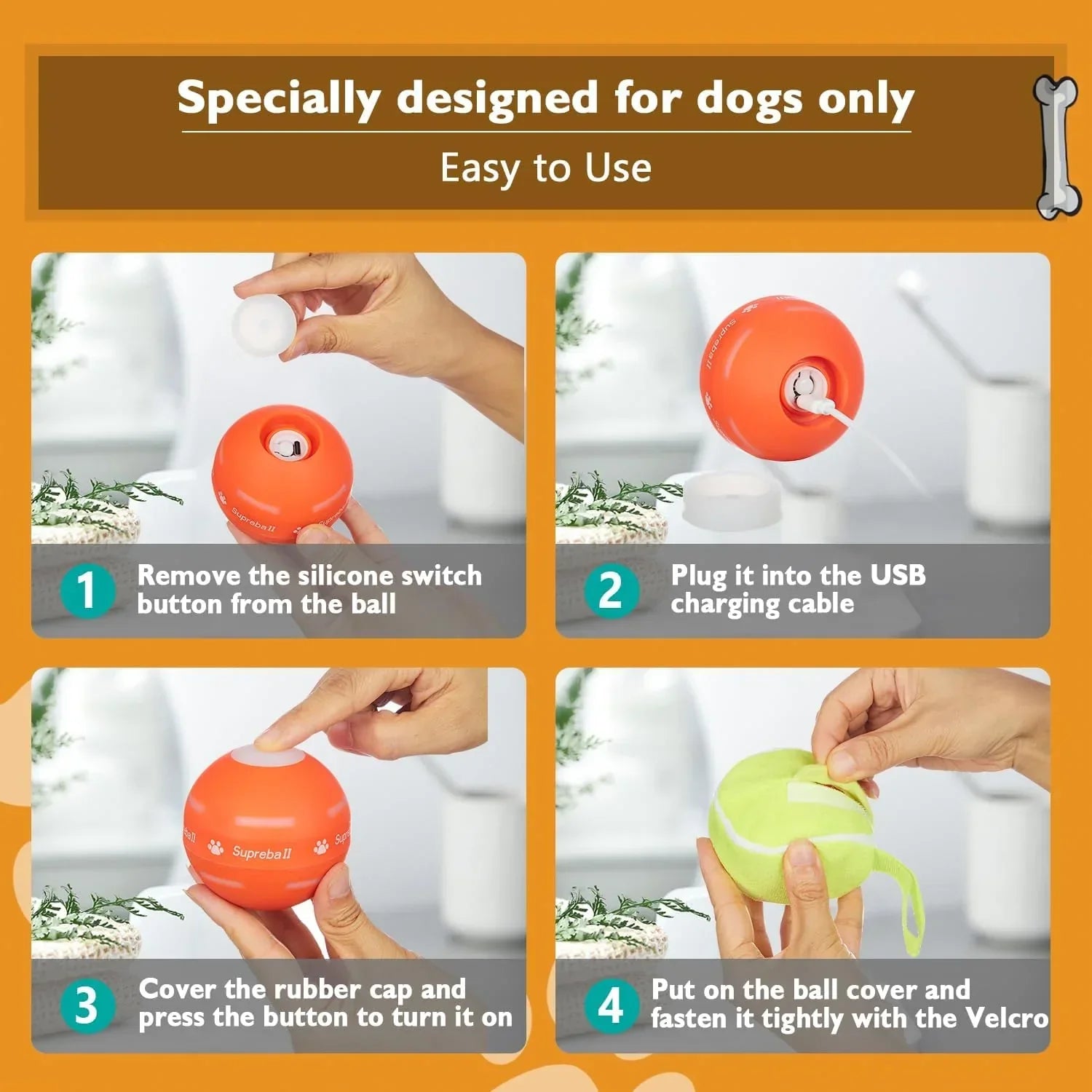 Specially designed for dogs only

Easy to Use

Supreball

1 Remove the silicone switch button from the ball

Supreball

2 Plug it into the USB charging cable

Supreball

3 Cover the rubber cap and press the button to turn it on

4 Put on the ball cover and fasten it tightly with the Velcro