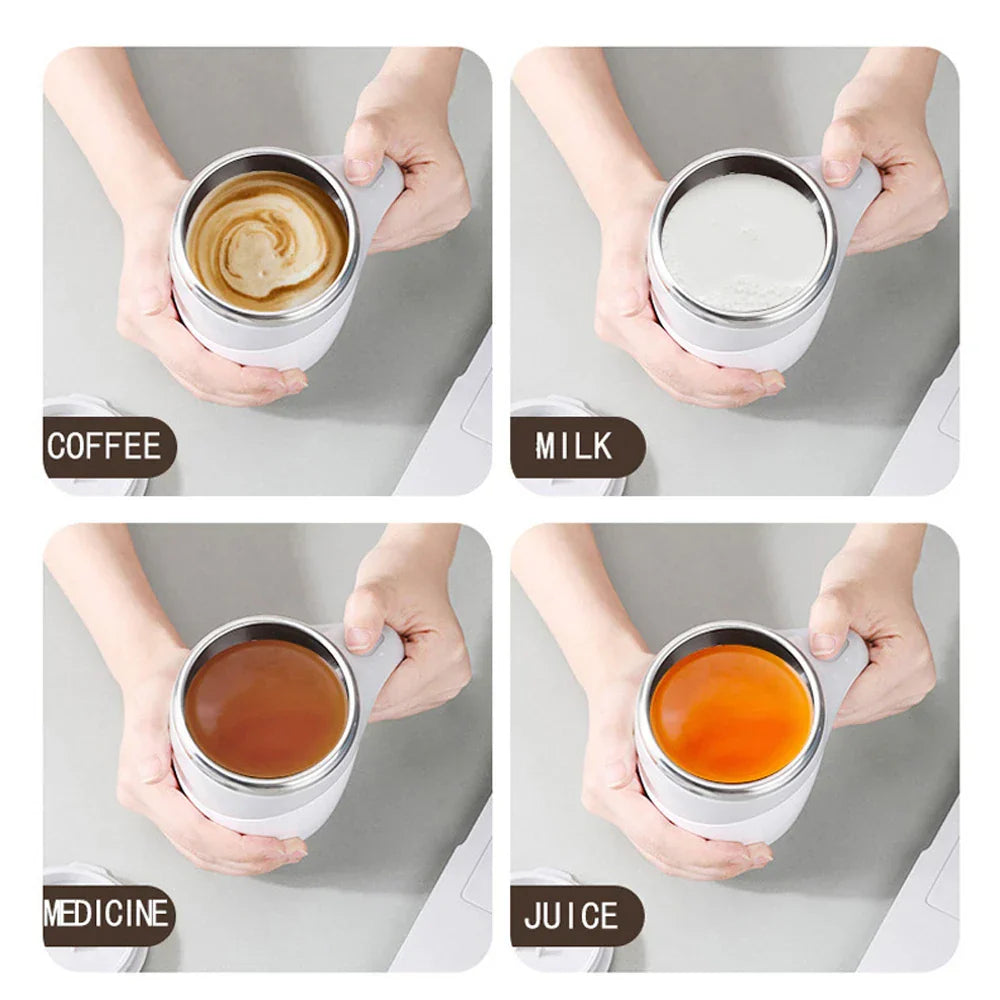 COFFEE

MILK

MEDICINE

JUICE