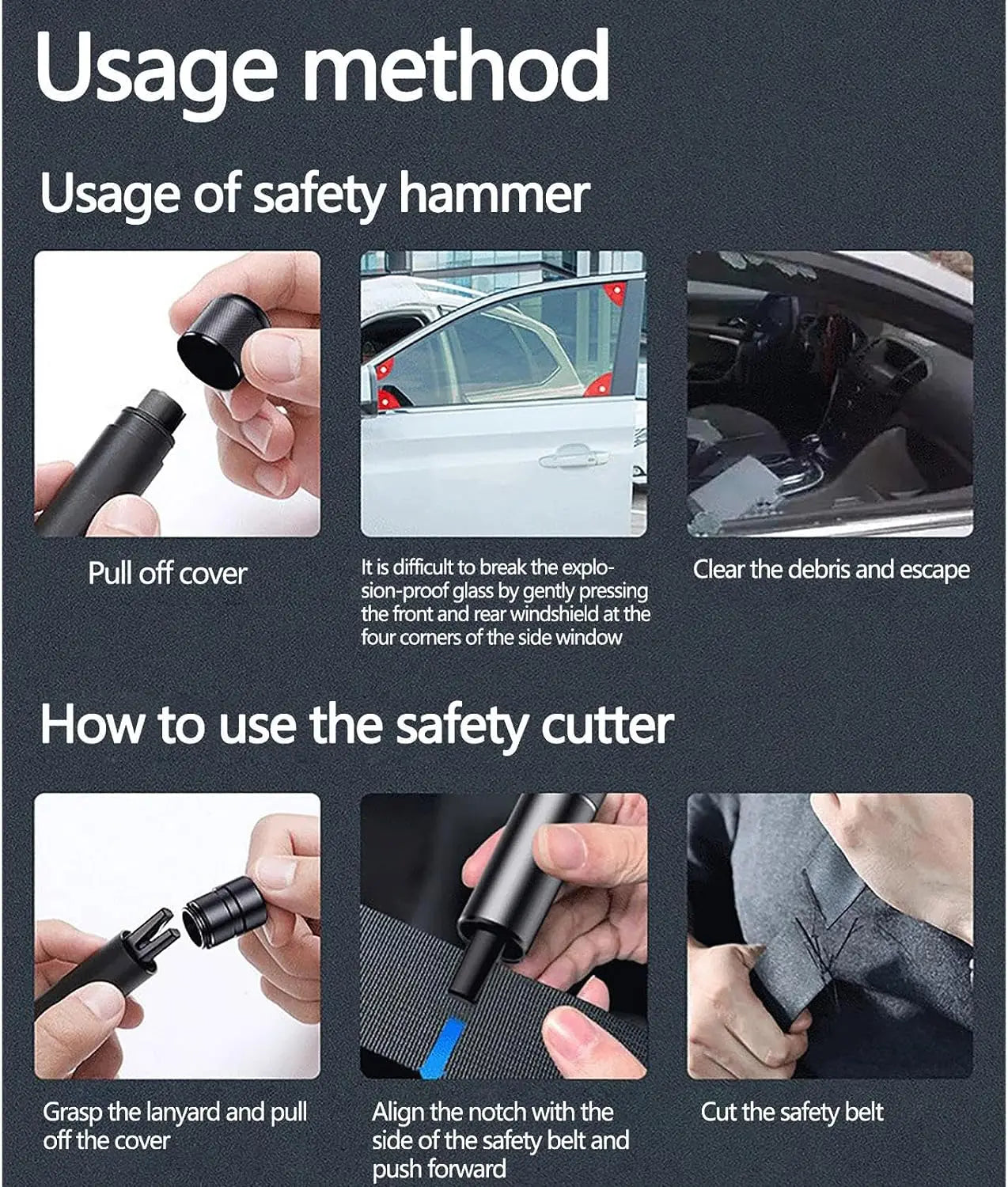 Usage method

Usage of safety hammer

Pull off cover

It is difficult to break the explosion-proof glass by gently pressing the front and rear windshield at the four corners of the side window

Clear the debris and escape

How to use the safety cutter

Grasp the lanyard and pull off the cover

Align the notch with the side of the safety belt and push forward

Cut the safety belt