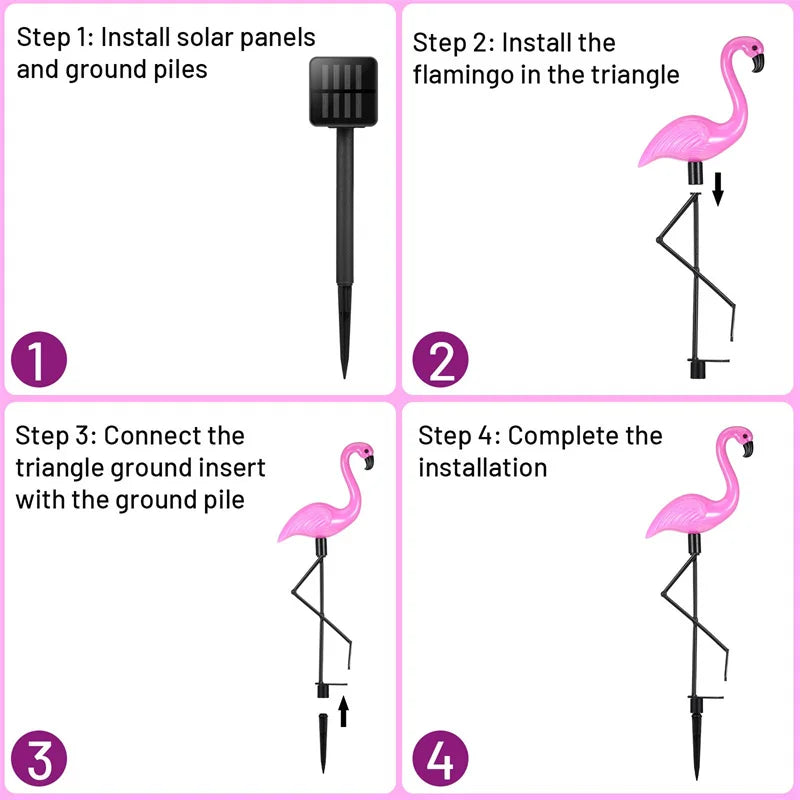 Step 1: Install solar panels and ground piles

1

Step 2: Install the flamingo in the triangle

2

Step 3: Connect the triangle ground insert with the ground pile

3

Step 4: Complete the installation

4