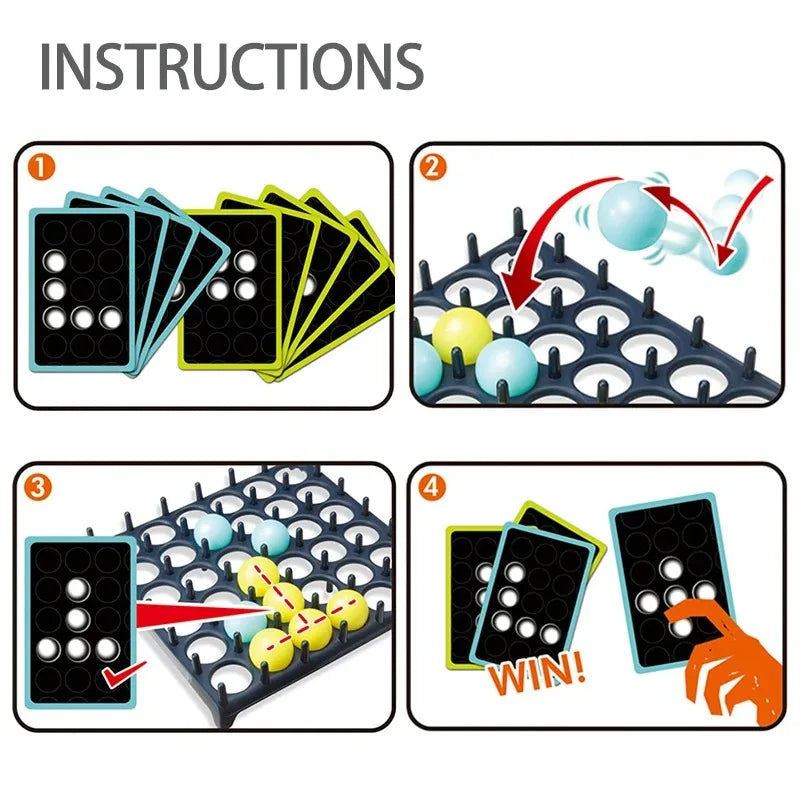 INSTRUCTIONS

1

2

3

4

WIN!