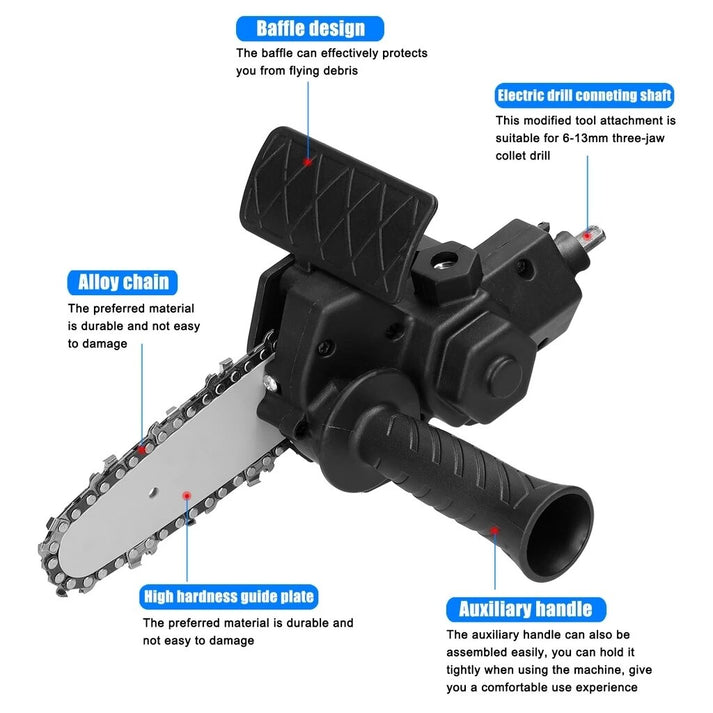 Baffle design

The baffle can effectively protects you from flying debris

Electric drill conneting shaft

This modified tool attachment is suitable for 6-13mm three-jaw collet drill

Alloy chain

The preferred material is durable and not easy to damage

High hardness guide plate

The preferred material is durable and not easy to damage

Auxiliary handle

The auxiliary handle can also be assembled easily, you can hold it tightly when using the machine, give you a comfortable use experience