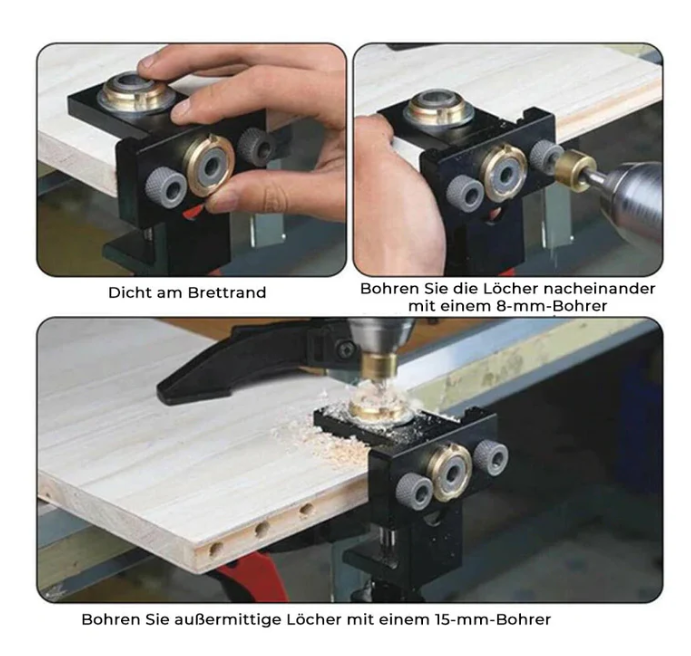 Dicht am Brettrand

Bohren Sie die Löcher nacheinander mit einem 8-mm-Bohrer

Bohren Sie außermittige Löcher mit einem 15-mm-Bohrer