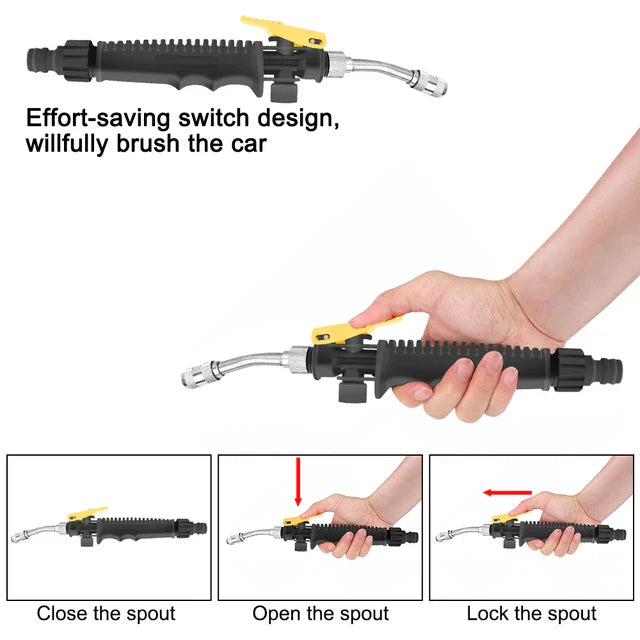 Effort-saving switch design, willfully brush the car

Close the spout

Open the spout

Lock the spout