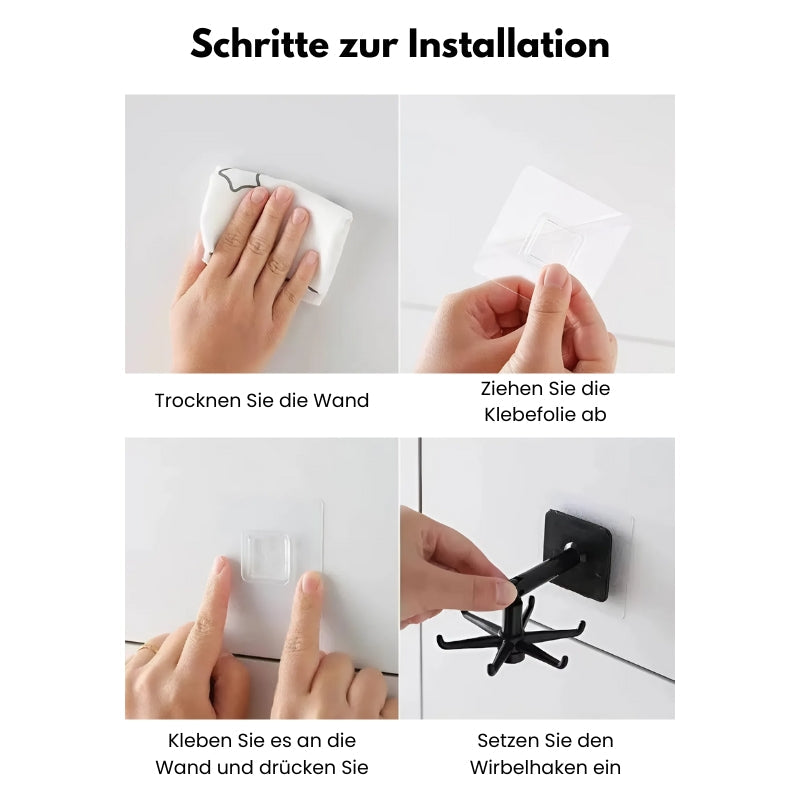 Schritte zur Installation

Trocknen Sie die Wand

Ziehen Sie die Klebefolie ab

Kleben Sie es an die Wand und drücken Sie

Setzen Sie den Wirbelhaken ein