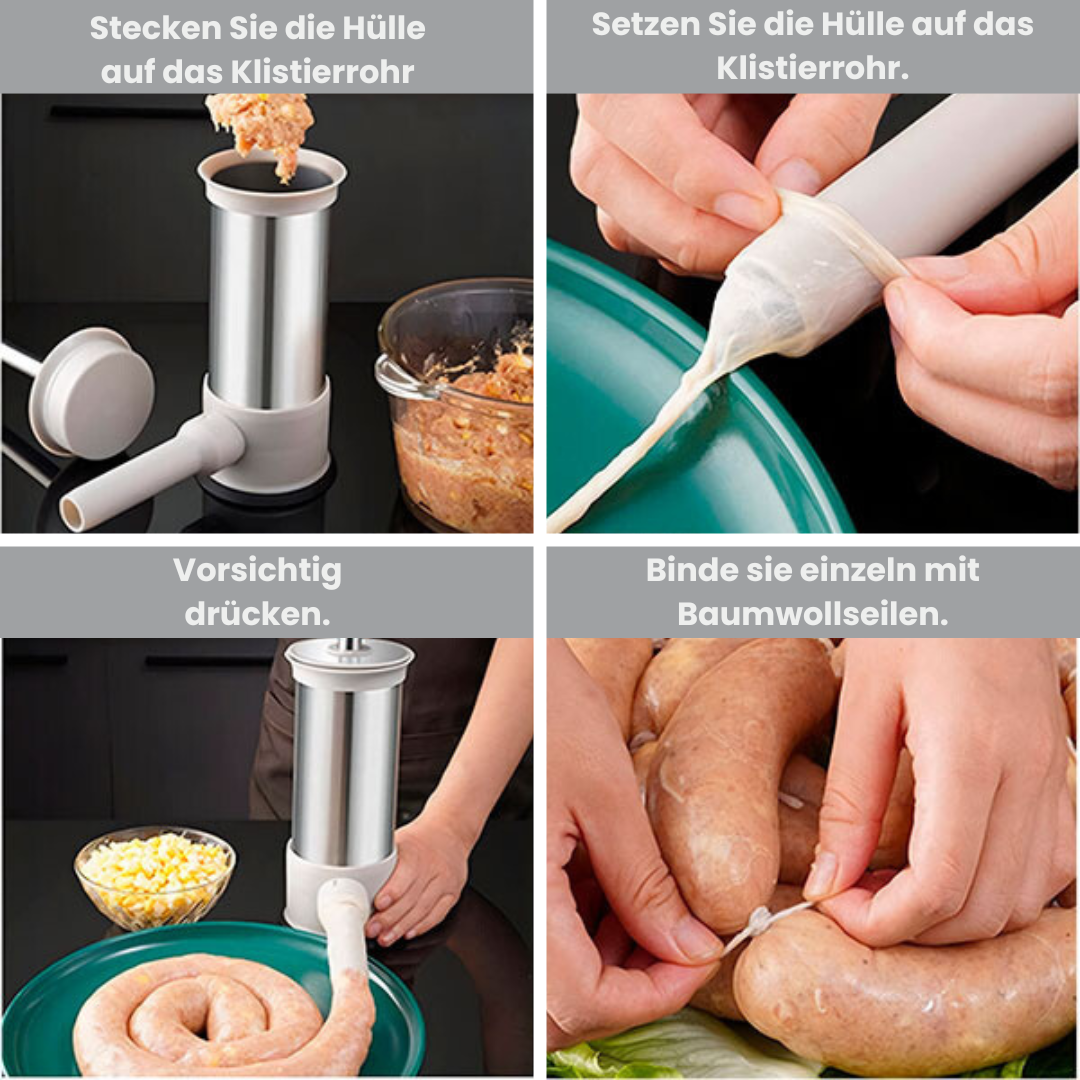 Stecken Sie die Hülle auf das Klistierrohr

Setzen Sie die Hülle auf das Klistierrohr.

Vorsichtig drücken.

Binde sie einzeln mit Baumwollseilen.