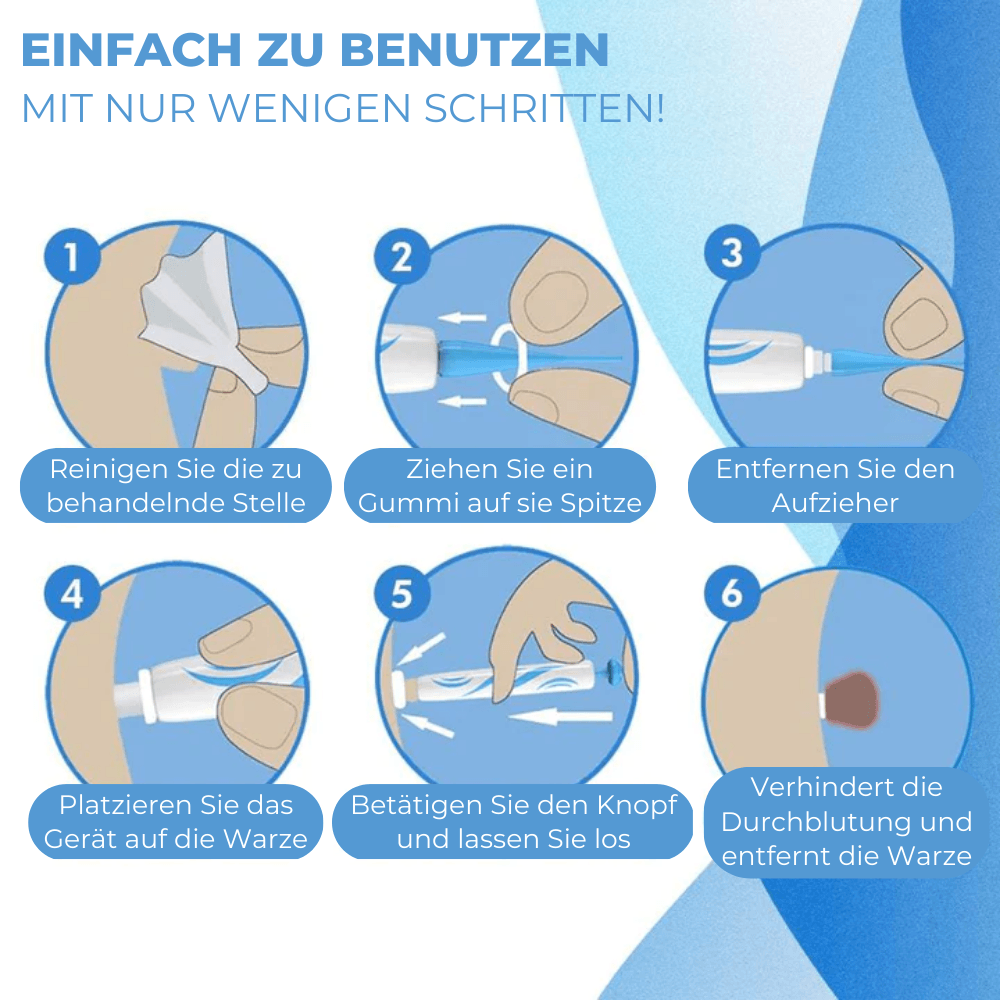 EINFACH ZU BENUTZEN
MIT NUR WENIGEN SCHRITTEN!

1
Reinigen Sie die zu behandelnde Stelle

2
Ziehen Sie ein Gummi auf sie Spitze

3
Entfernen Sie den Aufzieher

4
Platzieren Sie das Gerät auf die Warze

5
Betätigen Sie den Knopf und lassen Sie los

6
Verhindert die Durchblutung und entfernt die Warze