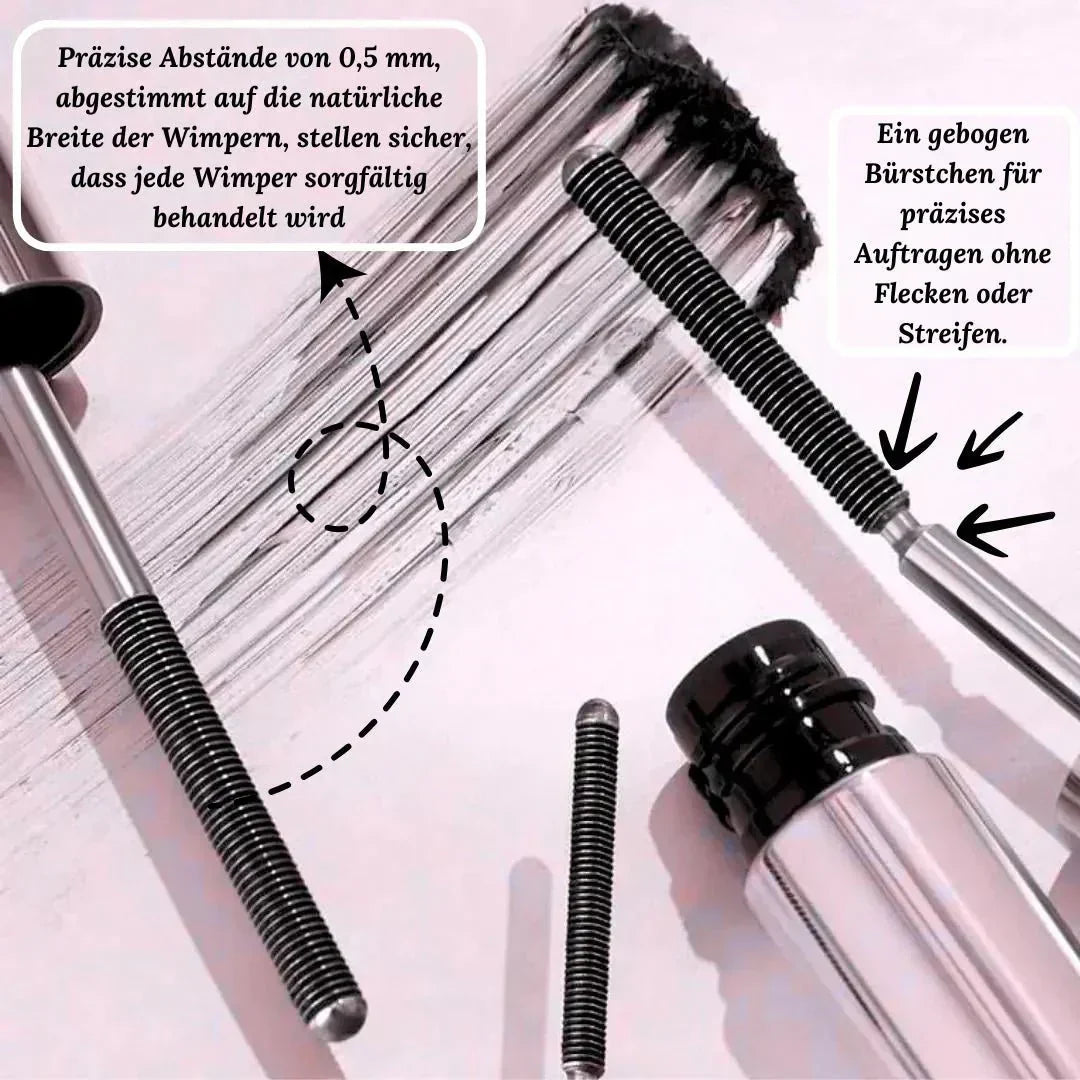 Präzise Abstände von 0,5 mm, abgestimmt auf die natürliche Breite der Wimpern, stellen sicher, dass jede Wimper sorgfältig behandelt wird

Ein gebogen Bürstchen für präzises Auftragen ohne Flecken oder Streifen.