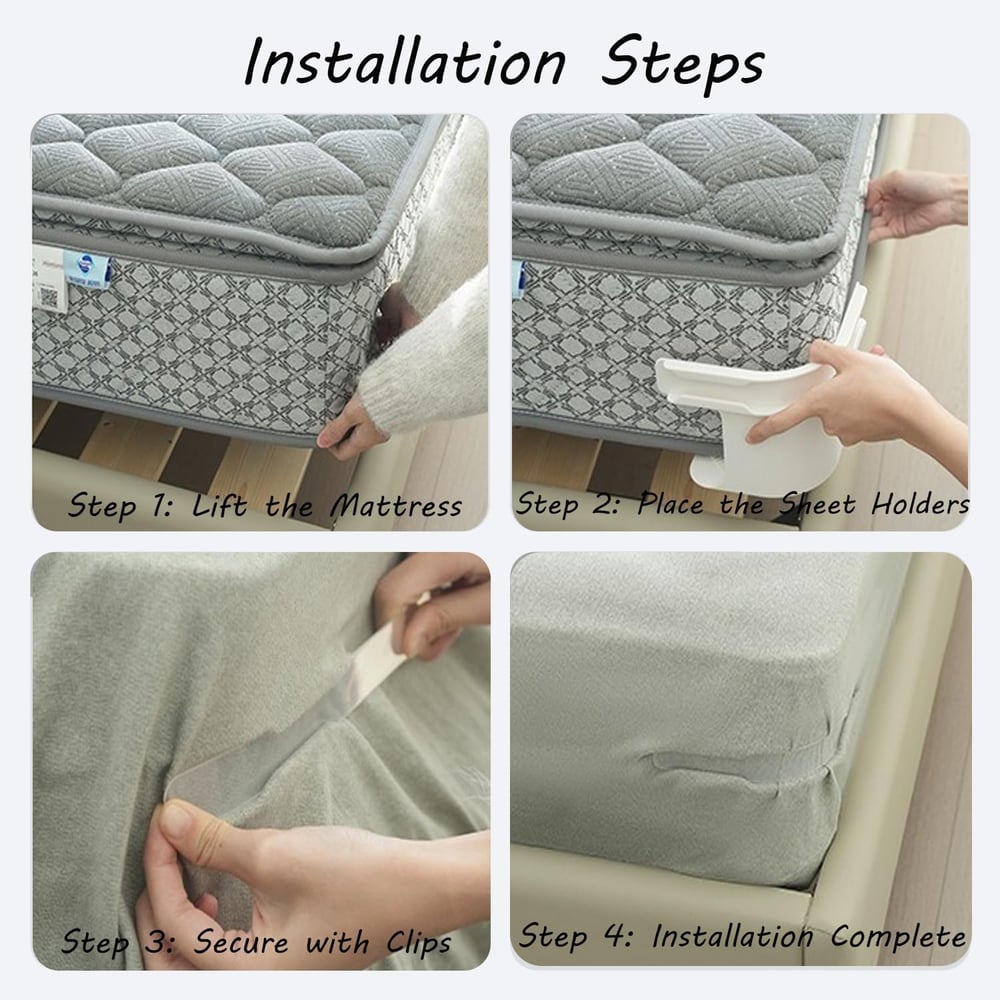 Installation Steps

Step 1: Lift the Mattress

Step 2: Place the Sheet Holders

Step 3: Secure with Clips

Step 4: Installation Complete