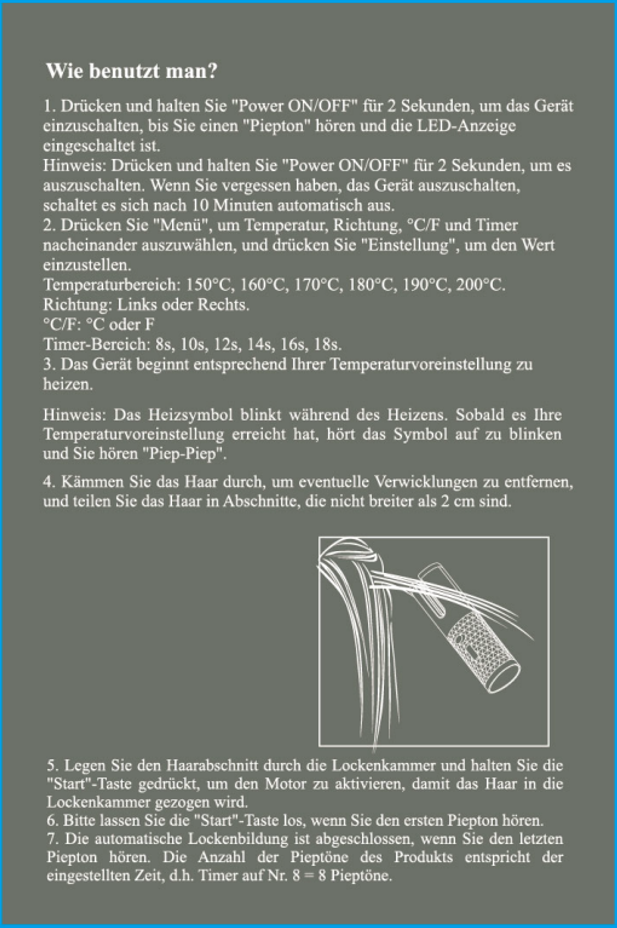 Wie benutzt man?

1. Drücken und halten Sie "Power ON/OFF" für 2 Sekunden, um das Gerät einzuschalten, bis Sie einen "Piepton" hören und die LED-Anzeige eingeschaltet ist.
Hinweis: Drücken und halten Sie "Power ON/OFF" für 2 Sekunden, um es auszuschalten. Wenn Sie vergessen haben, das Gerät auszuschalten, schaltet es sich nach 10 Minuten automatisch aus.
2. Drücken Sie "Menü", um Temperatur, Richtung, °C/F und Timer nacheinander auszuwählen, und drücken Sie "Einstellung", um den Wert einzustellen.
Temperaturbereich: 150°C, 160°C, 170°C, 180°C, 190°C, 200°C.
Richtung: Links oder Rechts.
°C/F: °C oder F
Timer-Bereich: 8s, 10s, 12s, 14s, 16s, 18s.
3. Das Gerät beginnt entsprechend Ihrer Temperaturvoreinstellung zu heizen.

Hinweis: Das Heizsymbol blinkt während des Heizens. Sobald es Ihre Temperaturvoreinstellung erreicht hat, hört das Symbol auf zu blinken und Sie hören "Piep-Piep".

4. Kämmen Sie das Haar durch, um eventuelle Verwicklungen zu entfernen, und teilen Sie das Haar in Abschnitte, die nicht breiter als 2 cm sind.

5. Legen Sie den Haarabschnitt durch die Lockenkammer und halten Sie die "Start"-Taste gedrückt, um den Motor zu aktivieren, damit das Haar in die Lockenkammer gezogen wird.
6. Bitte lassen Sie die "Start"-Taste los, wenn Sie den ersten Piepton hören.
7. Die automatische Lockenbildung ist abgeschlossen, wenn Sie den letzten Piepton hören. Die Anzahl der Pieptöne des Produkts entspricht der eingestellten Zeit, d.h. Timer auf Nr. 8 = 8 Pieptöne.