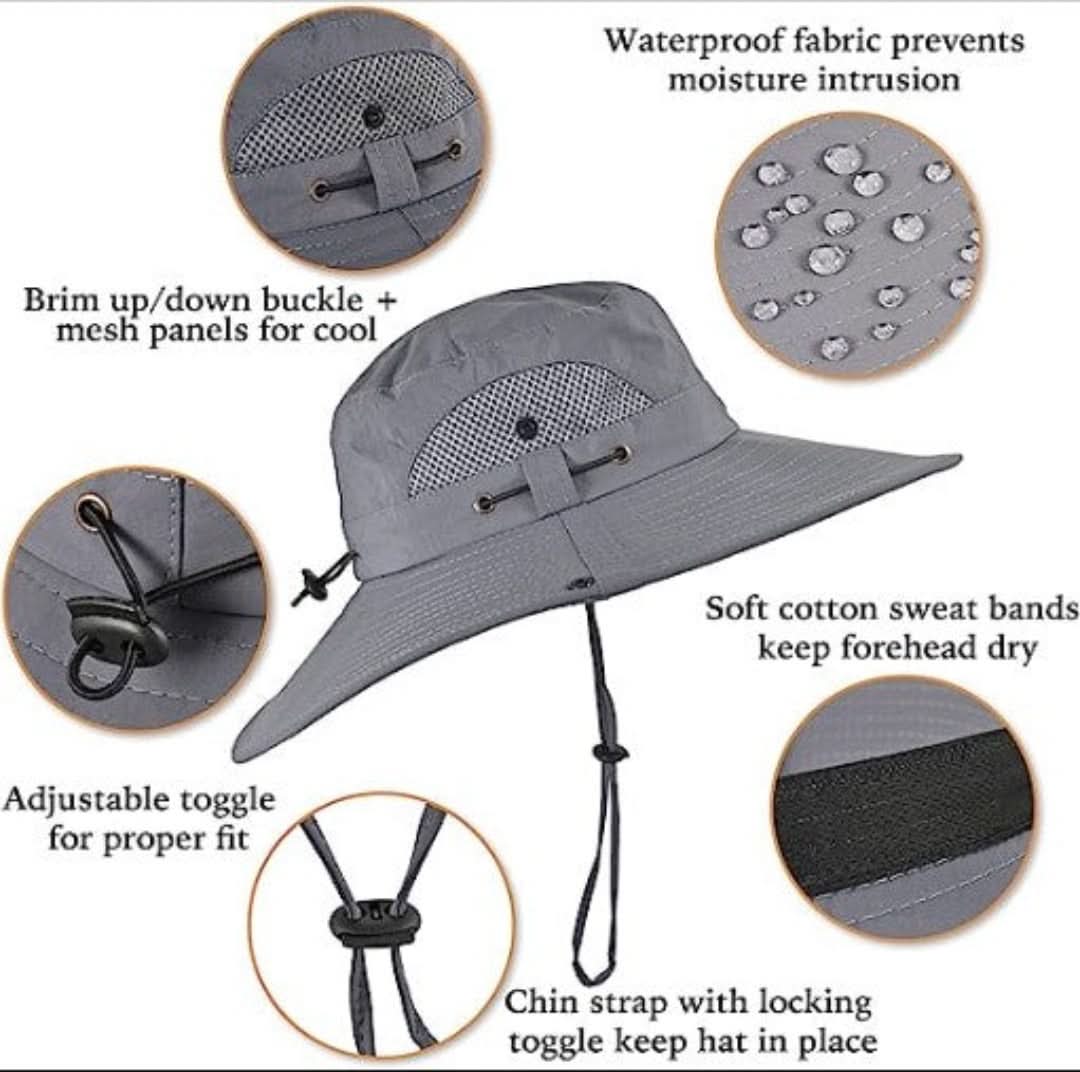 Waterproof fabric prevents moisture intrusion

Brim up/down buckle + mesh panels for cool

Soft cotton sweat bands keep forehead dry

Adjustable toggle for proper fit

Chin strap with locking toggle keep hat in place