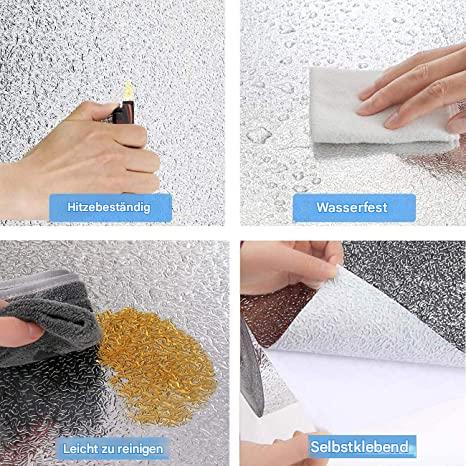 Hitzebeständig

Wasserfest

Leicht zu reinigen

Selbstklebend