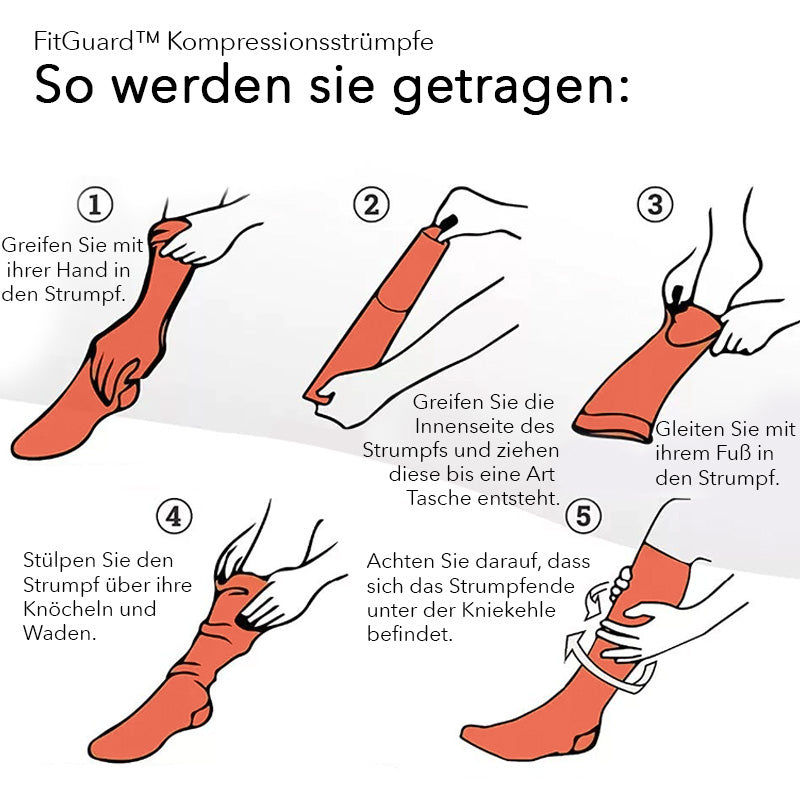 FitGuard™ Kompressionsstrümpfe

So werden sie getragen:

①

Greifen Sie mit ihrer Hand in den Strumpf.

②

Greifen Sie die Innenseite des Strumpfs und ziehen diese bis eine Art Tasche entsteht.

③

Gleiten Sie mit ihrem Fuß in den Strumpf.

④

Stülpen Sie den Strumpf über ihre Knöcheln und Waden.

⑤

Achten Sie darauf, dass sich das Strumpfende unter der Kniekehle befindet.