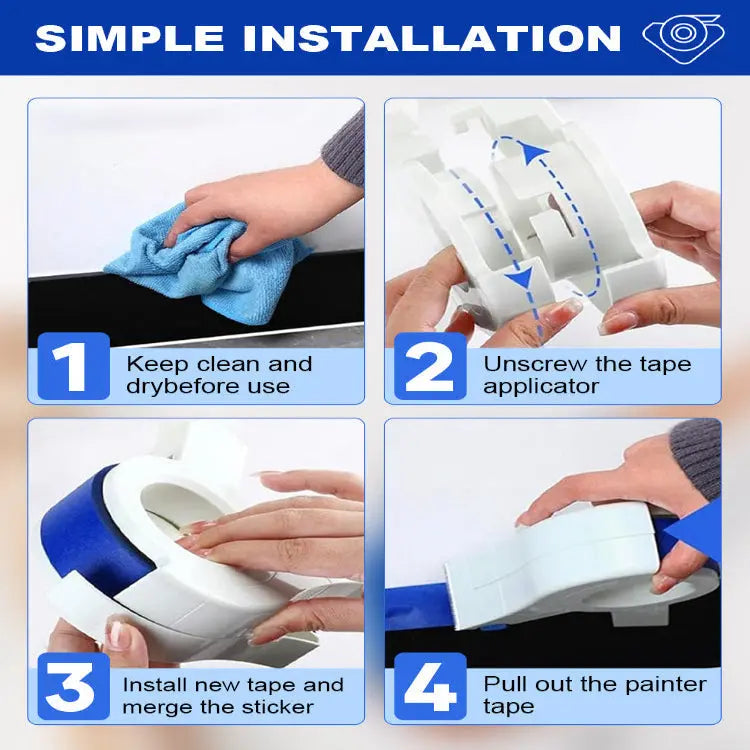 SIMPLE INSTALLATION

1 Keep clean and drybefore use

2 Unscrew the tape applicator

3 Install new tape and merge the sticker

4 Pull out the painter tape