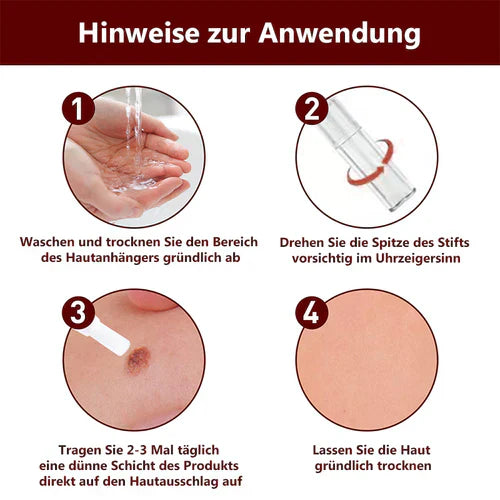 Hinweise zur Anwendung

1

Waschen und trocknen Sie den Bereich des Hautanhängers gründlich ab

2

Drehen Sie die Spitze des Stifts vorsichtig im Uhrzeigersinn

3

Tragen Sie 2-3 Mal täglich eine dünne Schicht des Produkts direkt auf den Hautausschlag auf

4

Lassen Sie die Haut gründlich trocknen