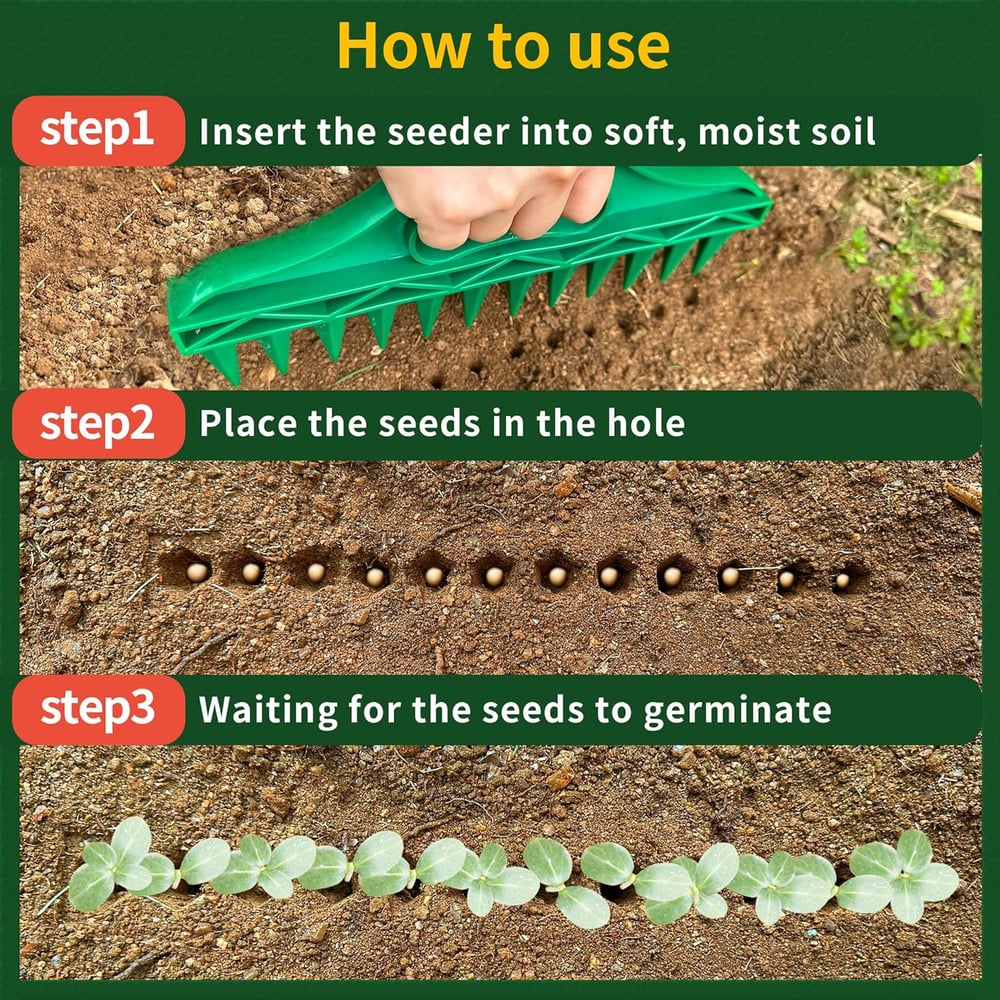 How to use

step1 Insert the seeder into soft, moist soil

step2 Place the seeds in the hole

step3 Waiting for the seeds to germinate