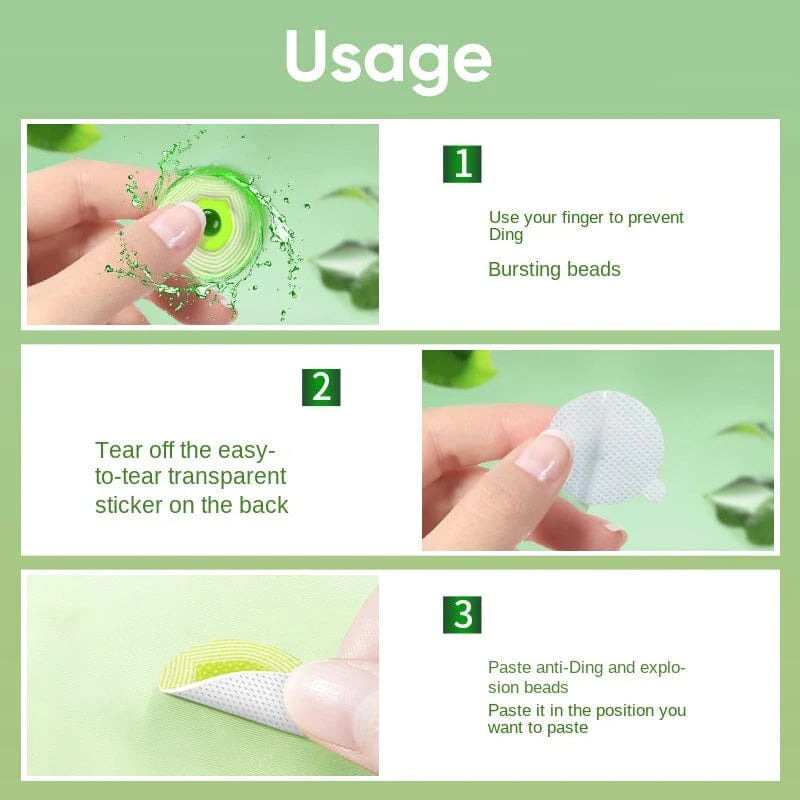 Usage

1

Use your finger to prevent Ding

Bursting beads

2

Tear off the easy-to-tear transparent sticker on the back

3

Paste anti-Ding and explosion beads

Paste it in the position you want to paste