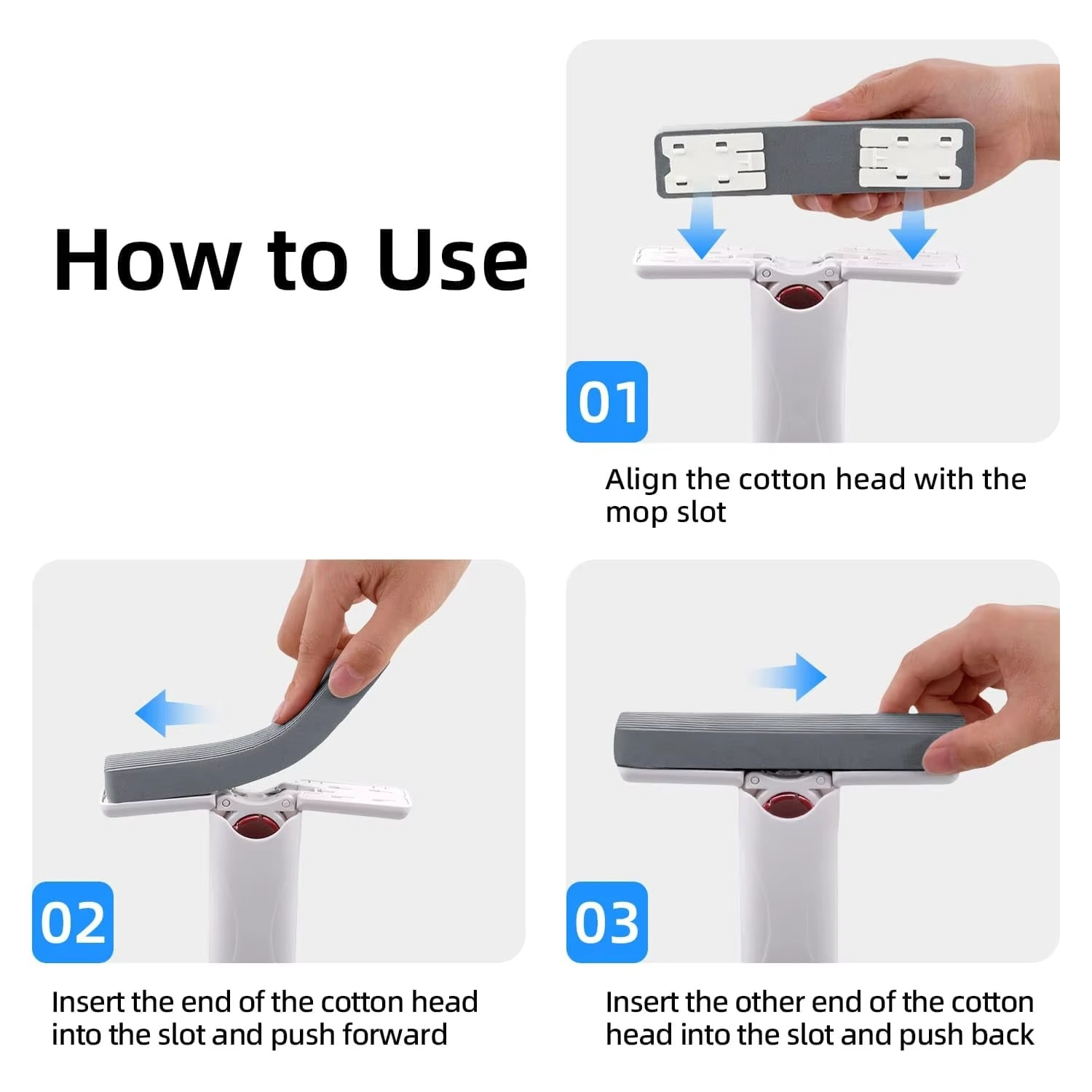 How to Use

01

Align the cotton head with the mop slot

02

Insert the end of the cotton head into the slot and push forward

03

Insert the other end of the cotton head into the slot and push back