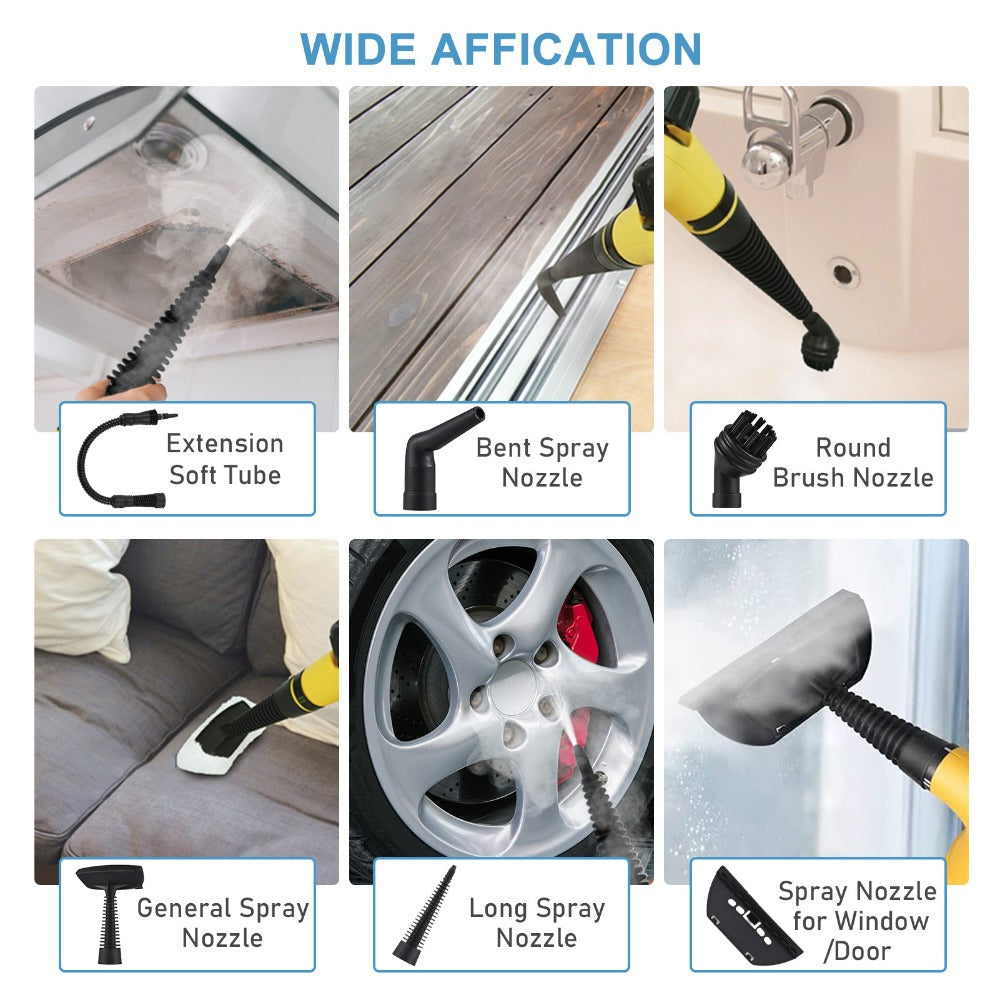 WIDE AFFICATION

Extension Soft Tube

Bent Spray Nozzle

Round Brush Nozzle

General Spray Nozzle

Long Spray Nozzle

Spray Nozzle for Window /Door