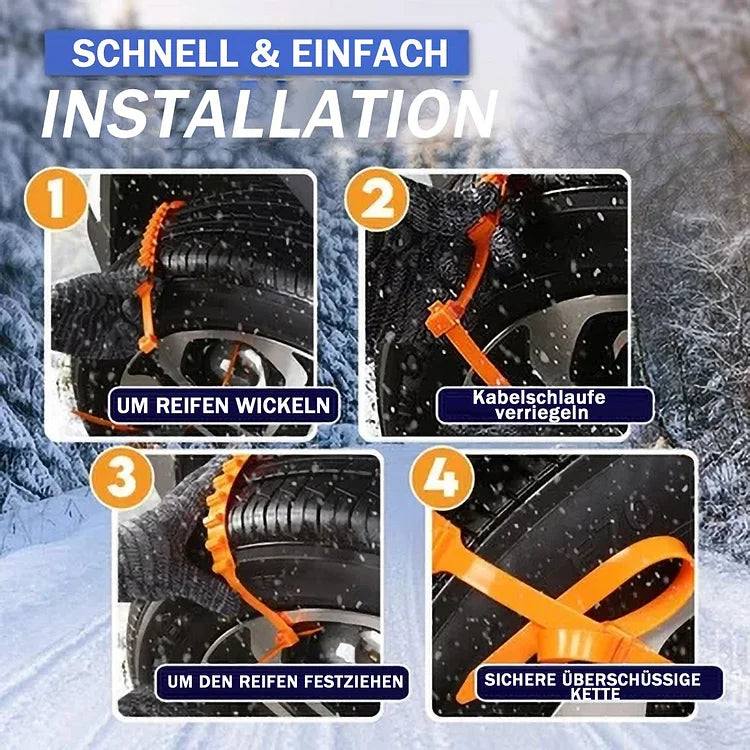 SCHNELL & EINFACH
INSTALLATION

1
UM REIFEN WICKELN

2
Kabelschlaufe verriegeln

3
UM DEN REIFEN FESTZIEHEN

4
SICHERE ÜBERSCHÜSSIGE KETTE