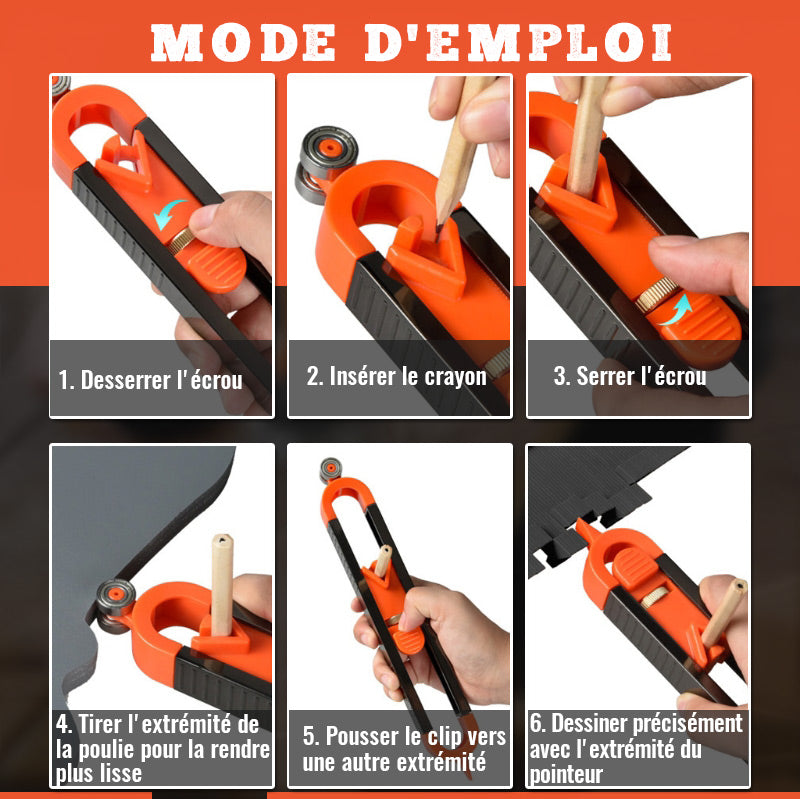 MODE D'EMPLOI

1. Desserrer l'écrou

2. Insérer le crayon

3. Serrer l'écrou

4. Tirer l'extrémité de la poulie pour la rendre plus lisse

5. Pousser le clip vers une autre extrémité

6. Dessiner précisément avec l'extrémité du pointeur