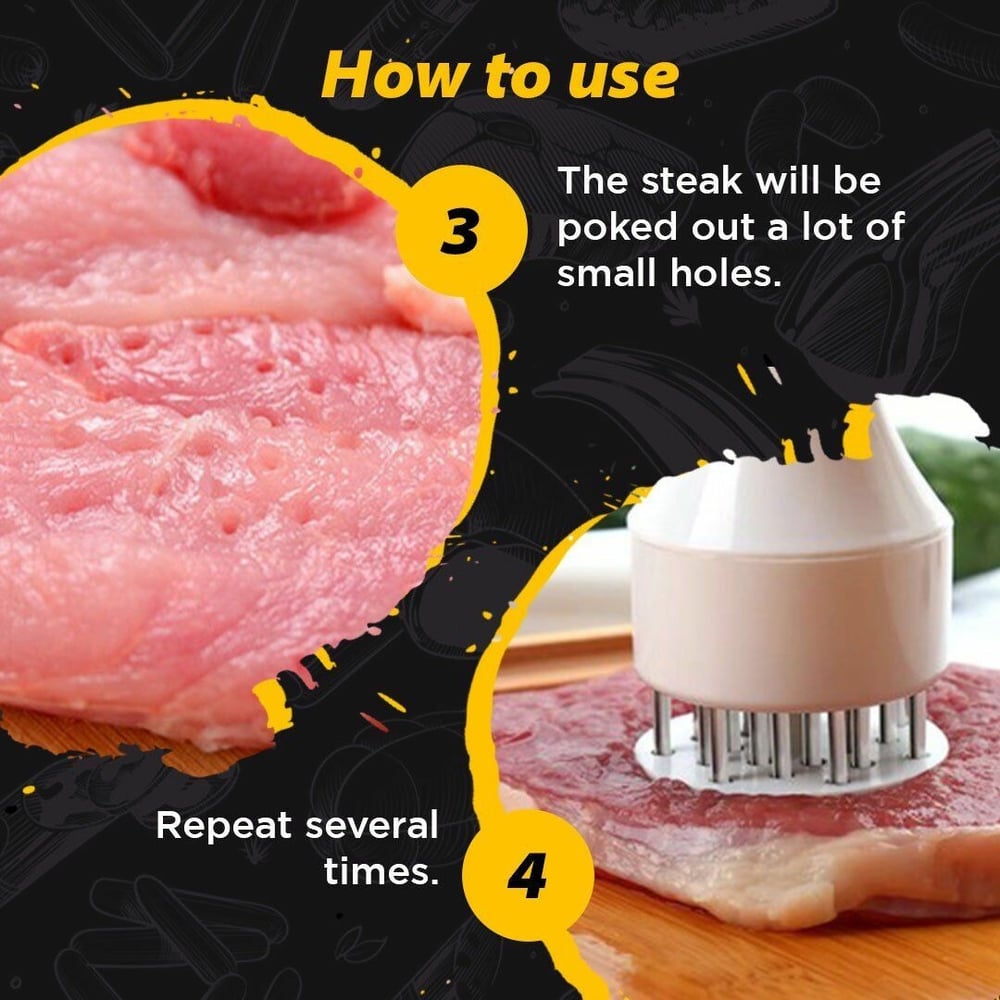 How to use

3

The steak will be poked out a lot of small holes.

Repeat several times.

4