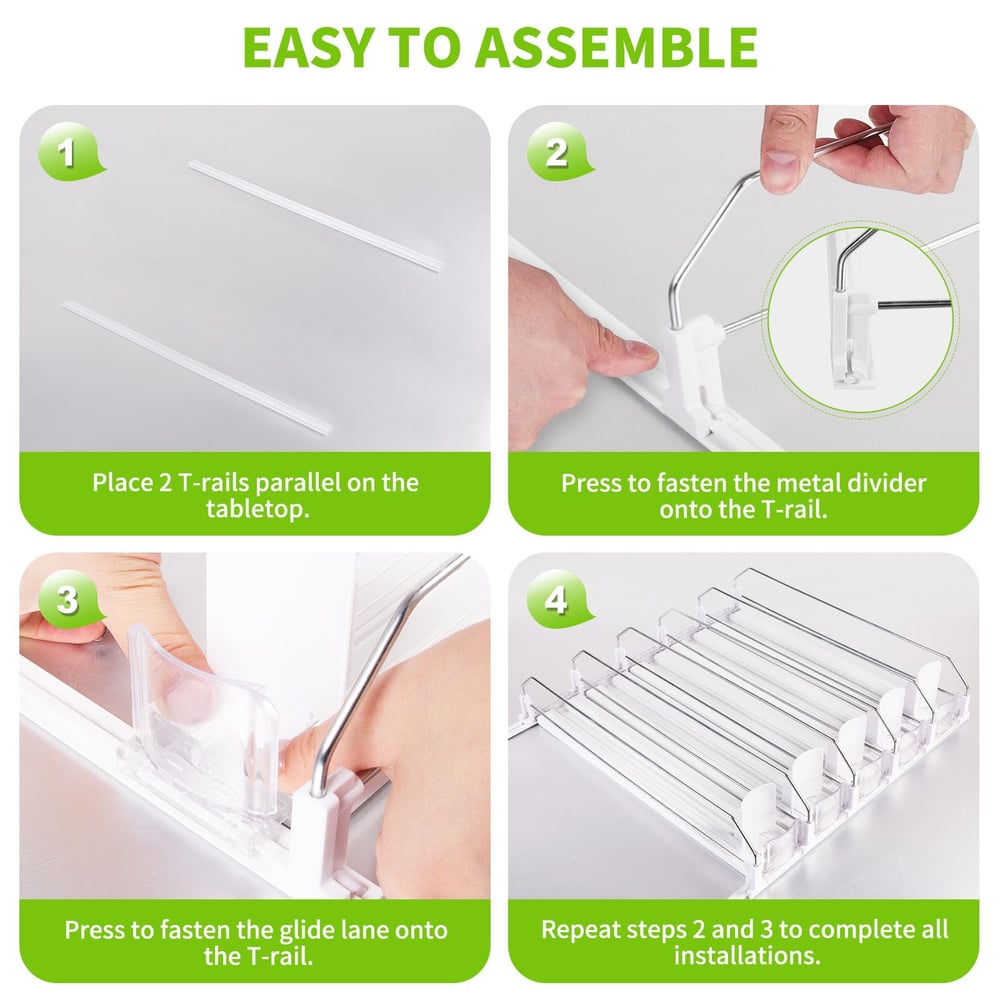 EASY TO ASSEMBLE

1

Place 2 T-rails parallel on the tabletop.

2

Press to fasten the metal divider onto the T-rail.

3

Press to fasten the glide lane onto the T-rail.

4

Repeat steps 2 and 3 to complete all installations.