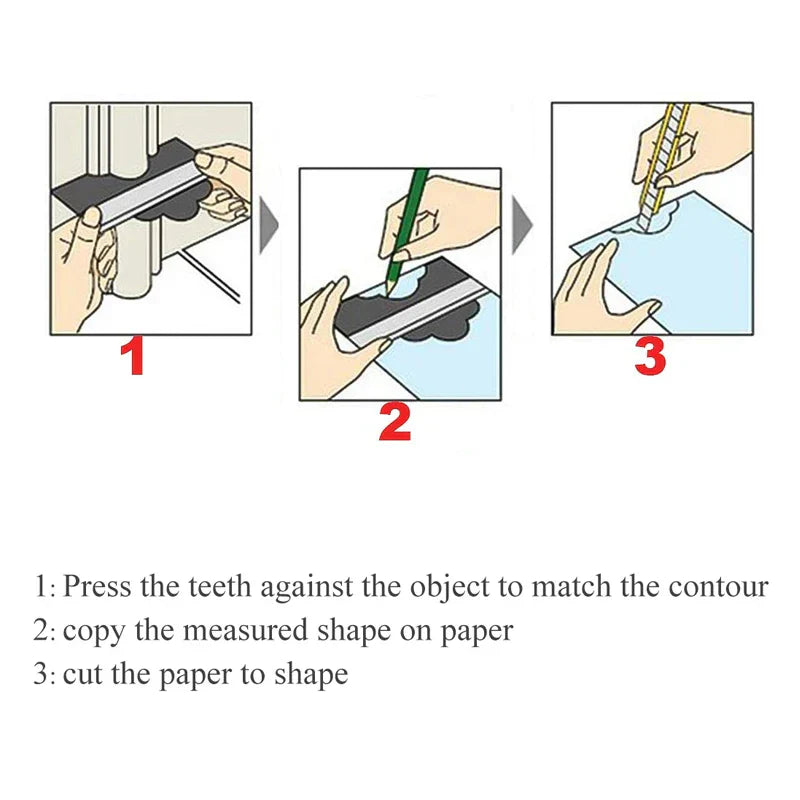 1

2

3

1: Press the teeth against the object to match the contour
2: copy the measured shape on paper
3: cut the paper to shape