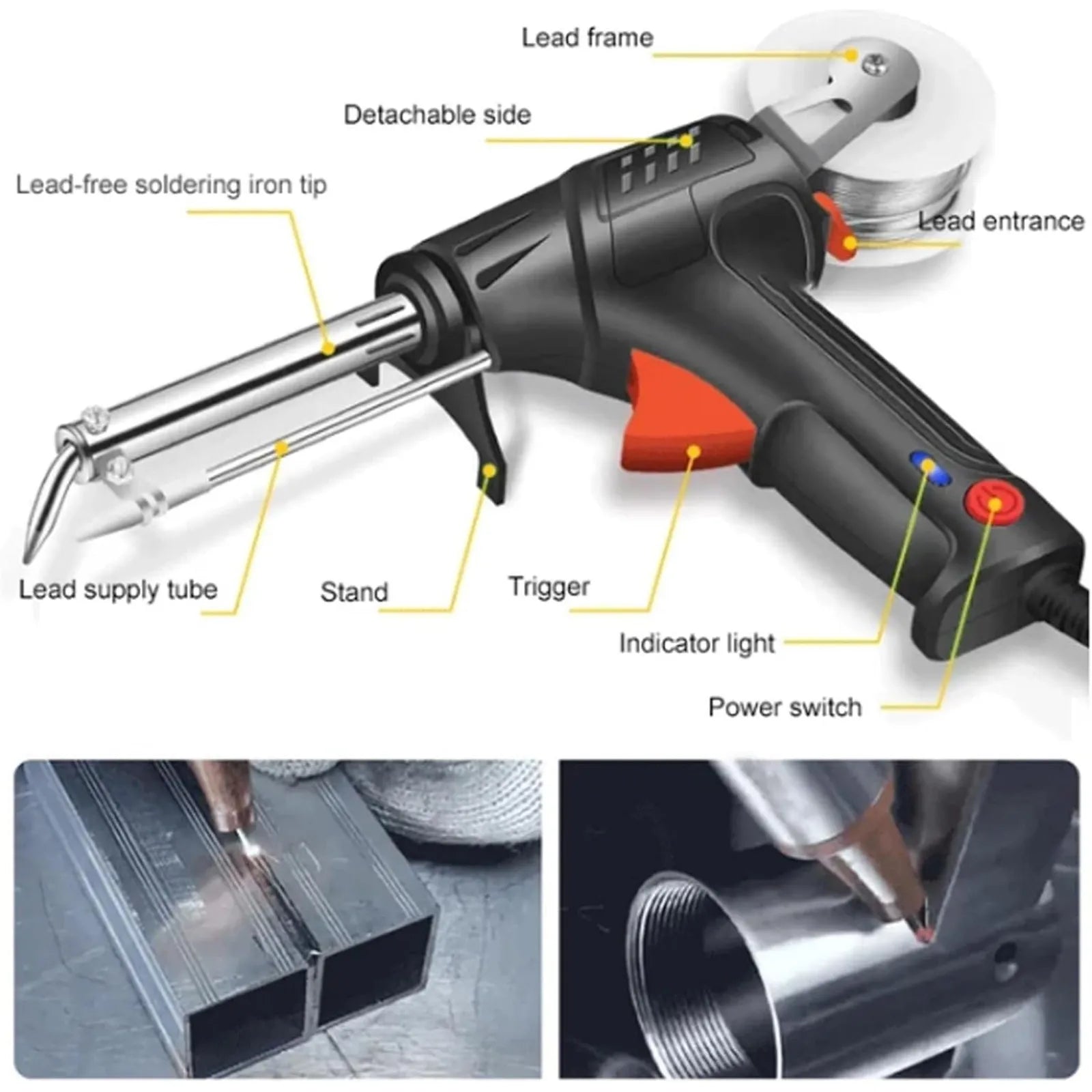 Lead frame

Detachable side

Lead-free soldering iron tip

Lead entrance

Lead supply tube

Stand

Trigger

Indicator light

Power switch