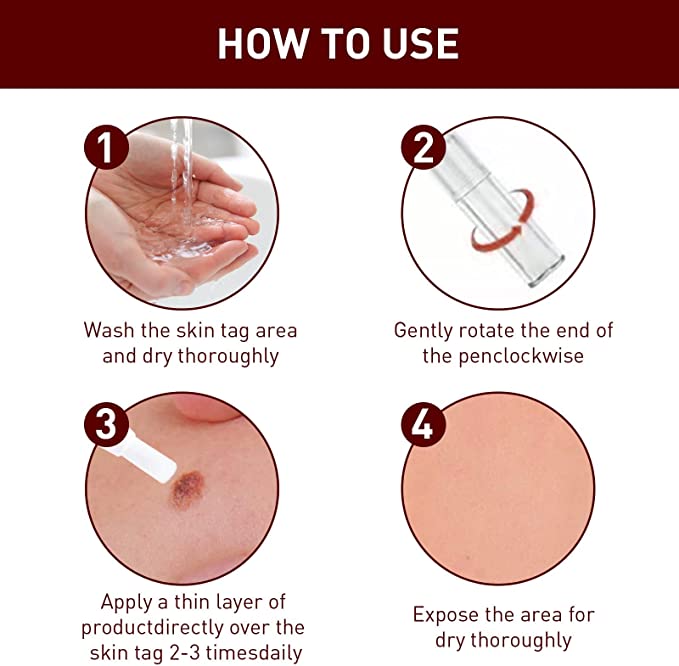 HOW TO USE

1

Wash the skin tag area and dry thoroughly

2

Gently rotate the end of the penclockwise

3

Apply a thin layer of productdirectly over the skin tag 2-3 timesdaily

4

Expose the area for dry thoroughly