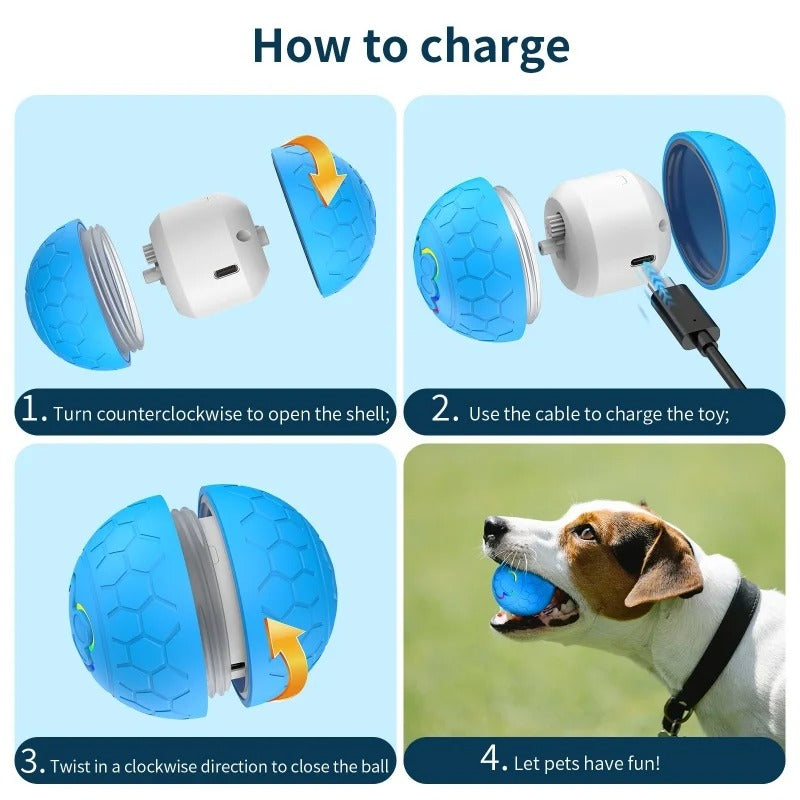 How to charge

1. Turn counterclockwise to open the shell;

2. Use the cable to charge the toy;

3. Twist in a clockwise direction to close the ball

4. Let pets have fun!