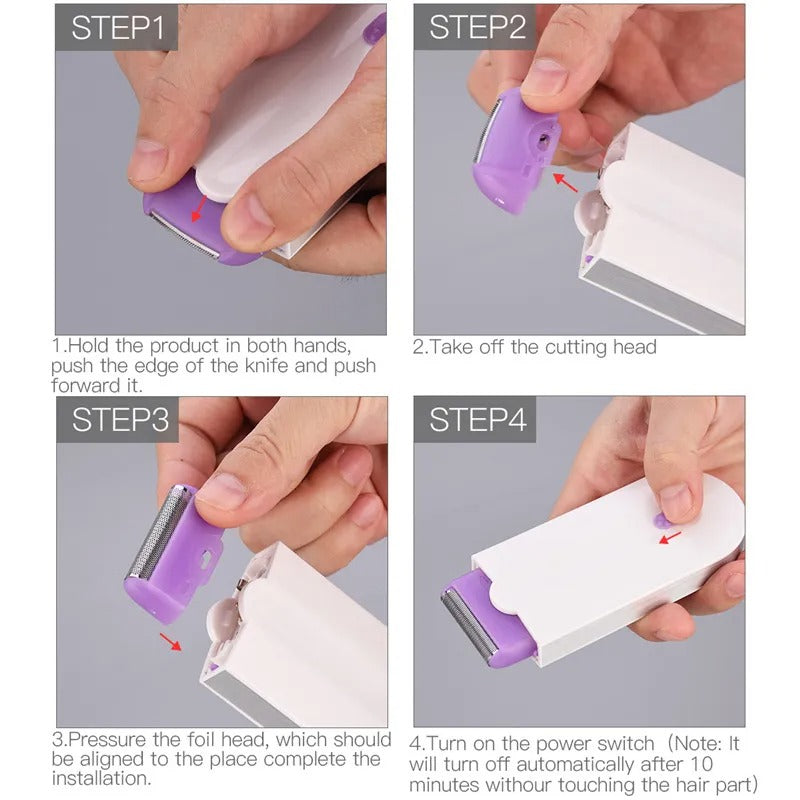 STEP1

1.Hold the product in both hands, push the edge of the knife and push forward it.

STEP2

2.Take off the cutting head

STEP3

3.Pressure the foil head, which should be aligned to the place complete the installation.

STEP4

4.Turn on the power switch (Note: It will turn off automatically after 10 minutes withour touching the hair part)