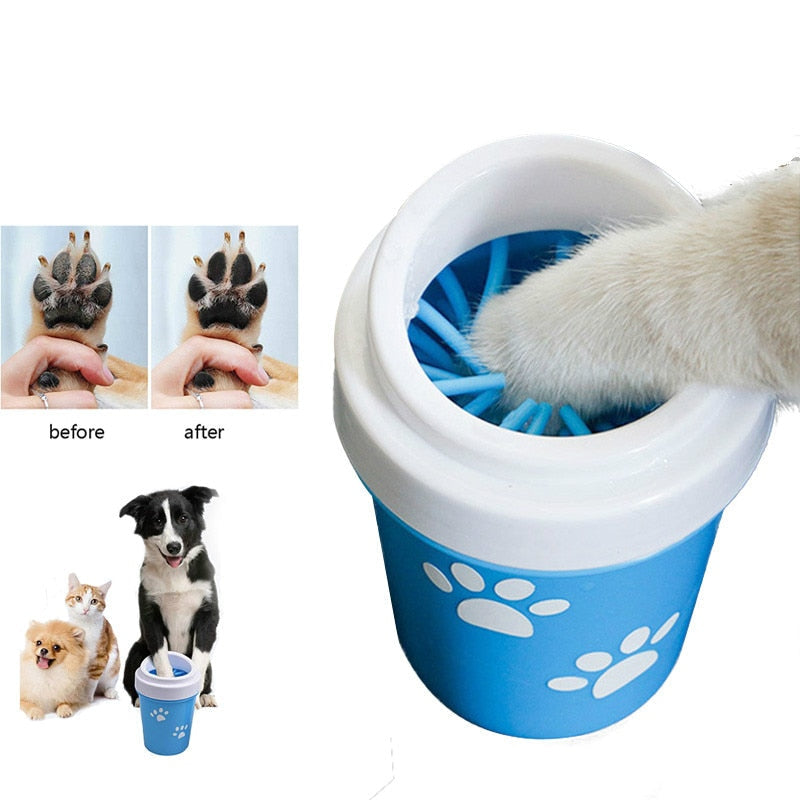 before

after